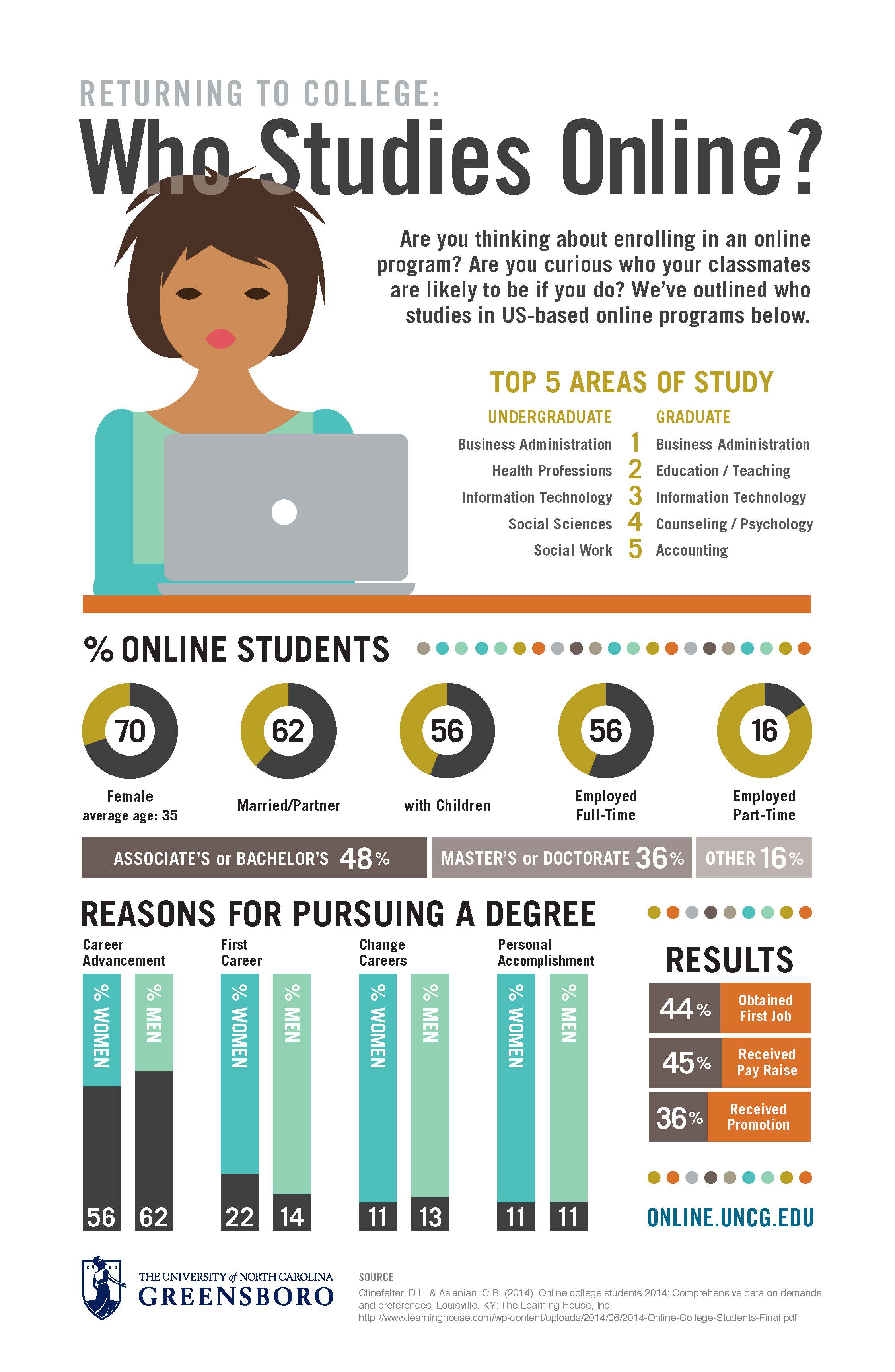 RETURNING TO COLLEGE:

Who Studies Online?

Are you thinking about enrolling in an online program? Are you curious who your classmates are likely to be if you do? We've outlined who studies in US-based online programs below.

TOP 5 AREAS OF STUDY

| UNDERGRADUATE | | GRADUATE |
|---|---|---|
| Business Administration | 1 | Business Administration |
| Health Professions | 2 | Education / Teaching |
| Information Technology | 3 | Information Technology |
| Social Sciences | 4 | Counseling / Psychology |
| Social Work | 5 | Accounting |

% ONLINE STUDENTS

70 Female average age: 35

62 Married/Partner

56 with Children

56 Employed Full-Time

16 Employed Part-Time

ASSOCIATE'S or BACHELOR'S 48%
MASTER'S or DOCTORATE 36%
OTHER 16%

REASONS FOR PURSUING A DEGREE

Career Advancement
% WOMEN 56
% MEN 62

First Career
% WOMEN 22
% MEN 14

Change Careers
% WOMEN 11
% MEN 13

Personal Accomplishment
% WOMEN 11
% MEN 11

RESULTS

44% Obtained First Job
45% Received Pay Raise
36% Received Promotion

ONLINE.UNCG.EDU

THE UNIVERSITY of NORTH CAROLINA GREENSBORO

SOURCE
Clinefelter, D.L. & Aslanian, C.B. (2014). Online college students 2014: Comprehensive data on demands and preferences. Louisville, KY: The Learning House, Inc.
http://www.learninghouse.com/wp-content/uploads/2014/06/2014-Online-College-Students-Final.pdf