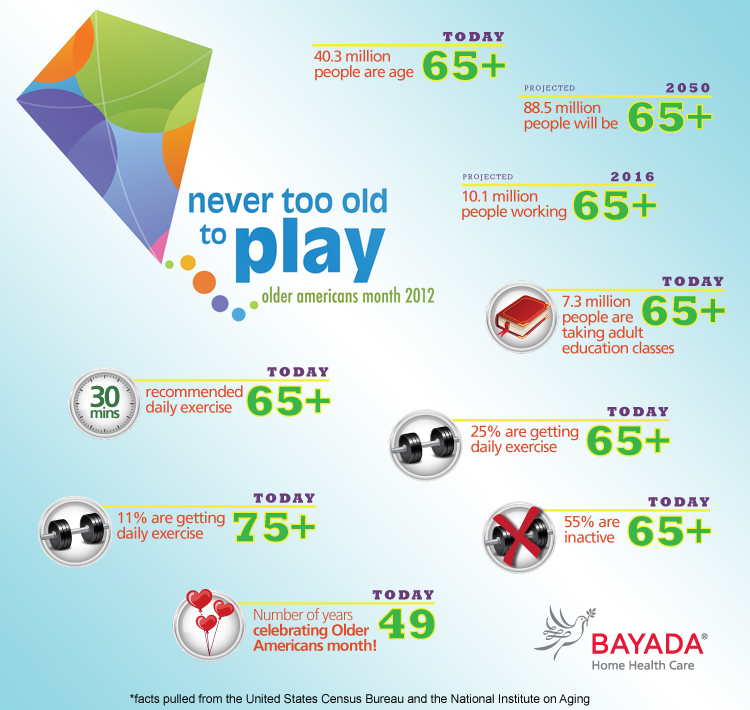 never too old to play
older americans month 2012

TODAY
40.3 million people are age 65+

PROJECTED 2050
88.5 million people will be 65+

PROJECTED 2016
10.1 million people working 65+

TODAY
7.3 million people are taking adult education classes 65+

TODAY
30 mins
recommended daily exercise 65+

TODAY
25% are getting daily exercise 65+

TODAY
11% are getting daily exercise 75+

TODAY
55% are inactive 65+

TODAY
Number of years celebrating Older Americans month! 49

BAYADA®
Home Health Care

*facts pulled from the United States Census Bureau and the National Institute on Aging