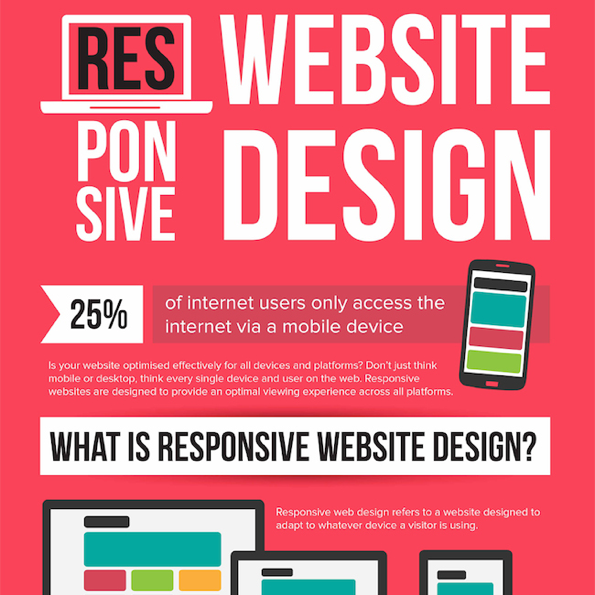 RES PON SIVE WEBSITE DESIGN

25% of internet users only access the internet via a mobile device

Is your website optimised effectively for all devices and platforms? Don't just think mobile or desktop, think every single device and user on the web. Responsive websites are designed to provide an optimal viewing experience across all platforms.

WHAT IS RESPONSIVE WEBSITE DESIGN?

Responsive web design refers to a website designed to adapt to whatever device a visitor is using.