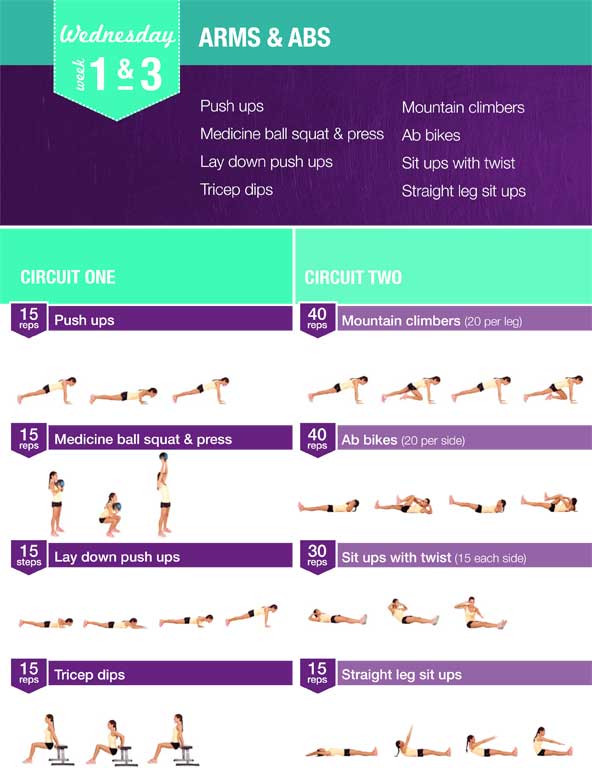 Wednesday
week 1 & 3

ARMS & ABS

Push ups
Medicine ball squat & press
Lay down push ups
Tricep dips

Mountain climbers
Ab bikes
Sit ups with twist
Straight leg sit ups

CIRCUIT ONE

15 reps Push ups

15 reps Medicine ball squat & press

15 steps Lay down push ups

15 reps Tricep dips

CIRCUIT TWO

40 reps Mountain climbers (20 per leg)

40 reps Ab bikes (20 per side)

30 reps Sit ups with twist (15 each side)

15 reps Straight leg sit ups