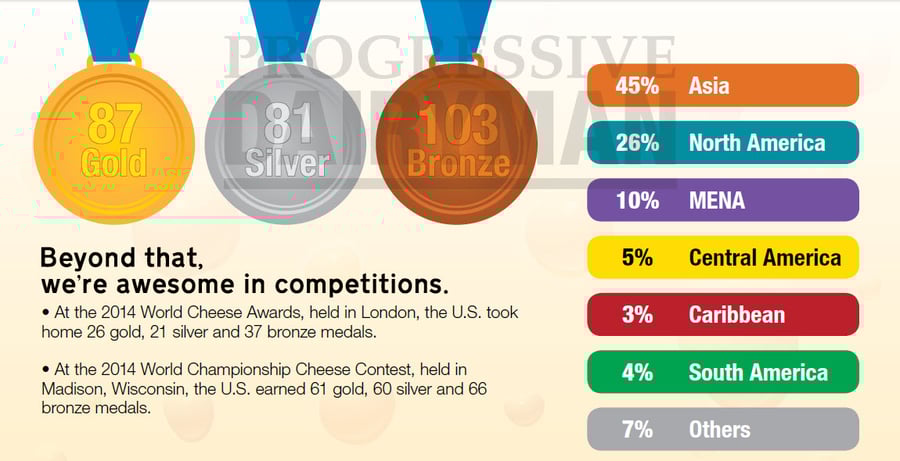 PROGRESSIVE DAIRYMAN

87 Gold

81 Silver

103 Bronze

Beyond that, we're awesome in competitions.

• At the 2014 World Cheese Awards, held in London, the U.S. took home 26 gold, 21 silver and 37 bronze medals.

• At the 2014 World Championship Cheese Contest, held in Madison, Wisconsin, the U.S. earned 61 gold, 60 silver and 66 bronze medals.

45% Asia

26% North America

10% MENA

5% Central America

3% Caribbean

4% South America

7% Others