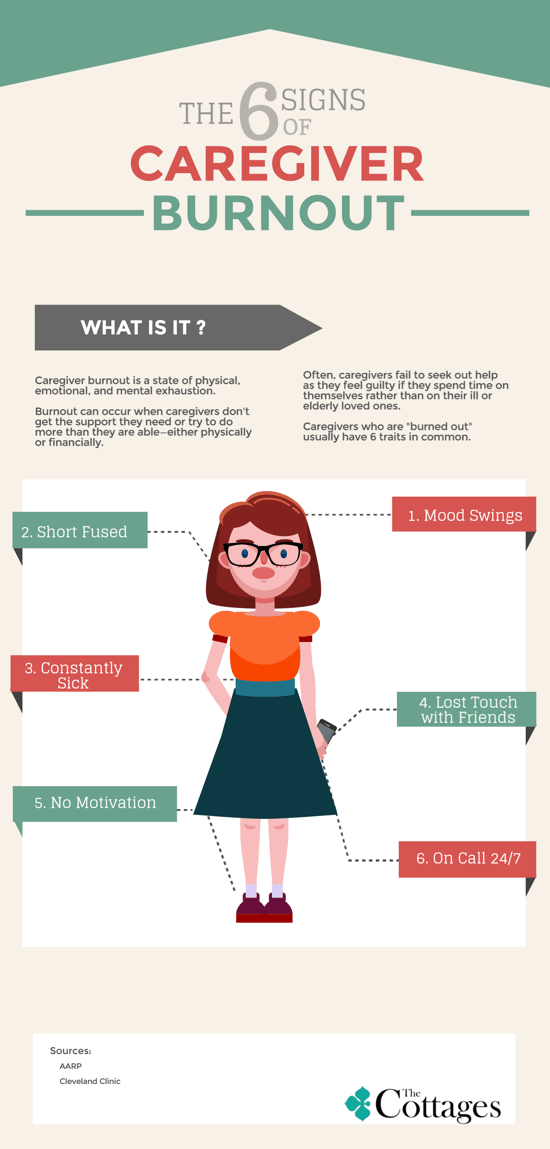 THE 6 SIGNS OF
CAREGIVER
BURNOUT

WHAT IS IT ?

Caregiver burnout is a state of physical, emotional, and mental exhaustion.

Burnout can occur when caregivers don't get the support they need or try to do more than they are able—either physically or financially.

Often, caregivers fail to seek out help as they feel guilty if they spend time on themselves rather than on their ill or elderly loved ones.

Caregivers who are "burned out" usually have 6 traits in common.

1. Mood Swings

2. Short Fused

3. Constantly Sick

4. Lost Touch with Friends

5. No Motivation

6. On Call 24/7

Sources:
AARP
Cleveland Clinic

The Cottages