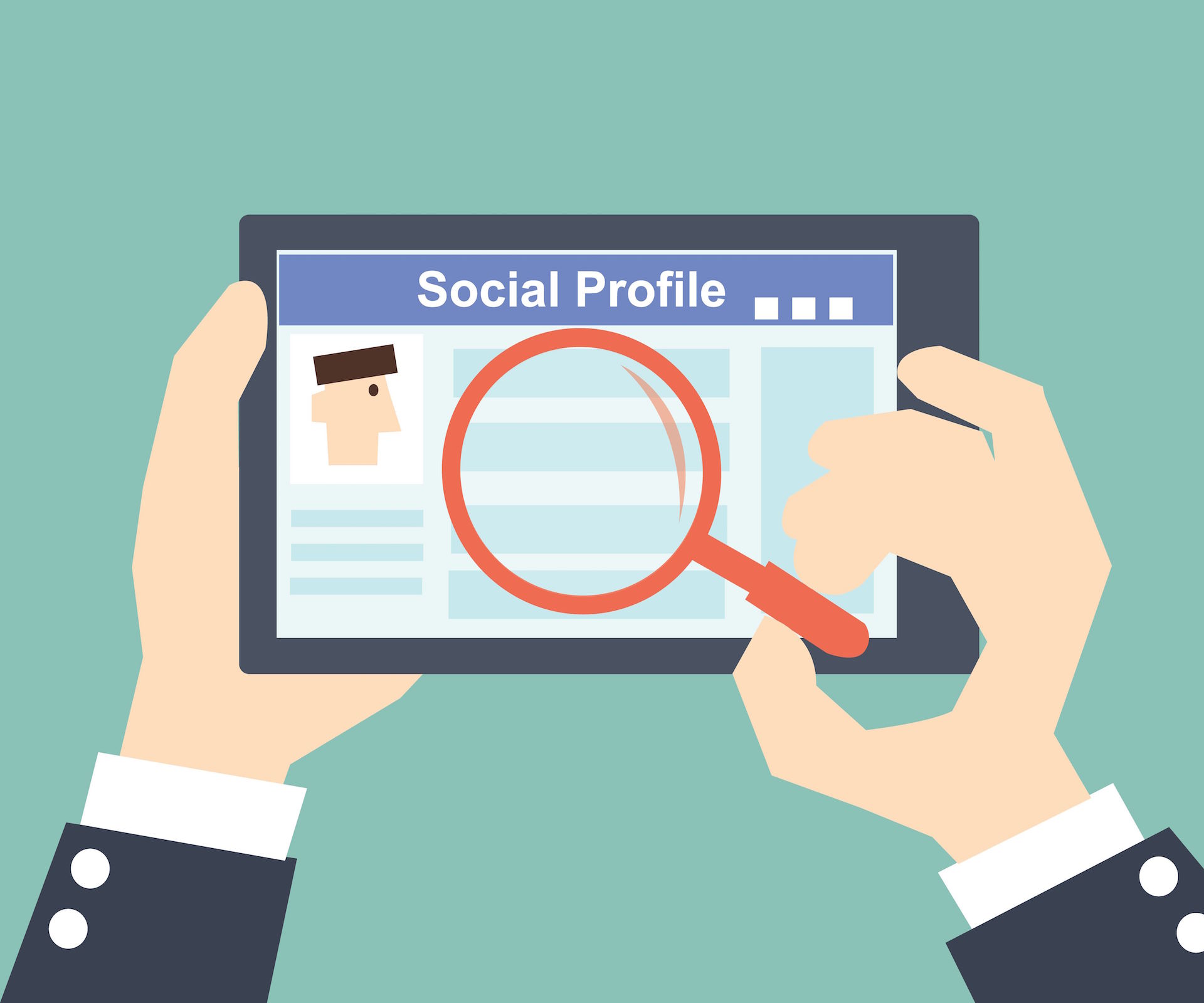 Social Profile