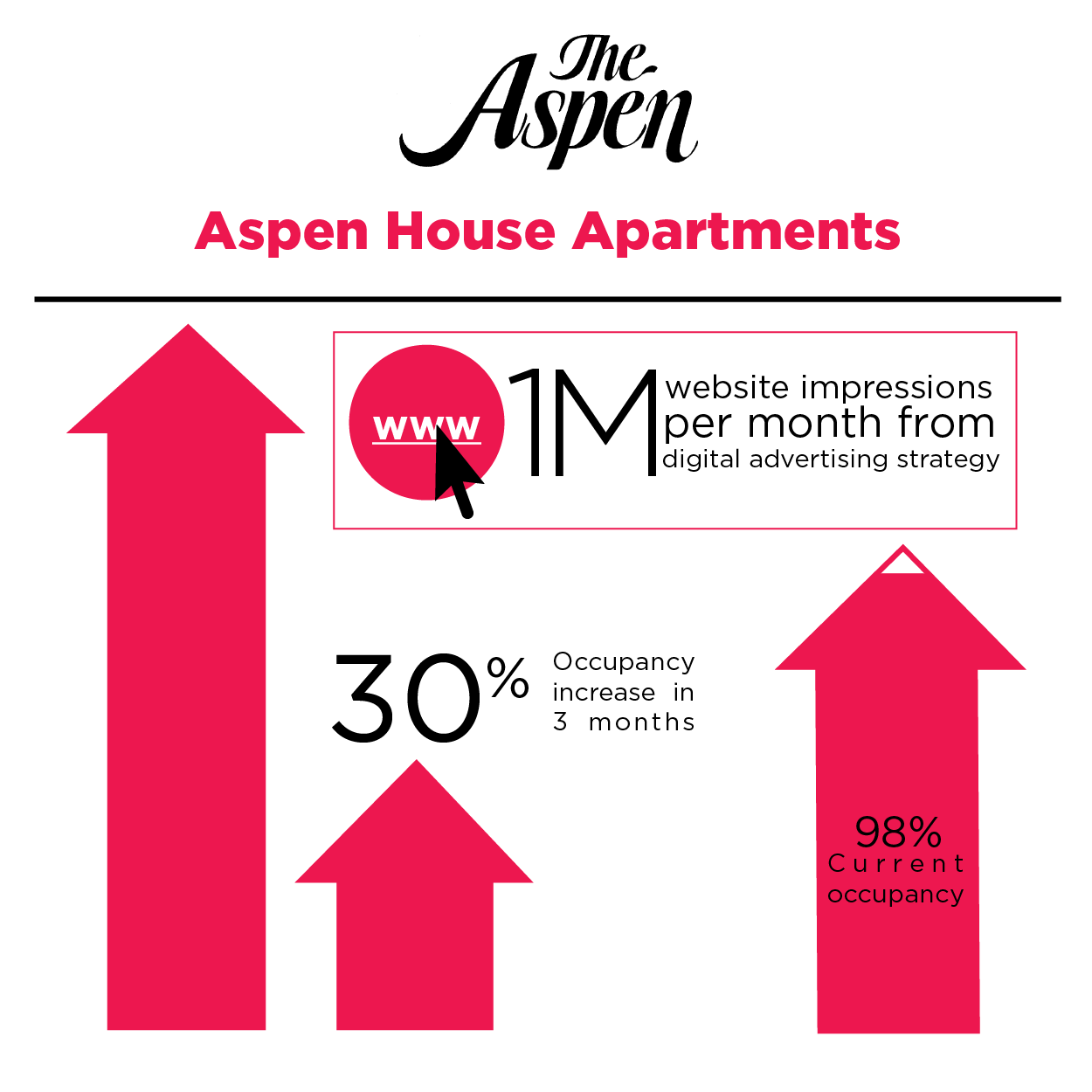 The Aspen

Aspen House Apartments

www 1M website impressions per month from digital advertising strategy

30% Occupancy increase in 3 months

98% Current occupancy