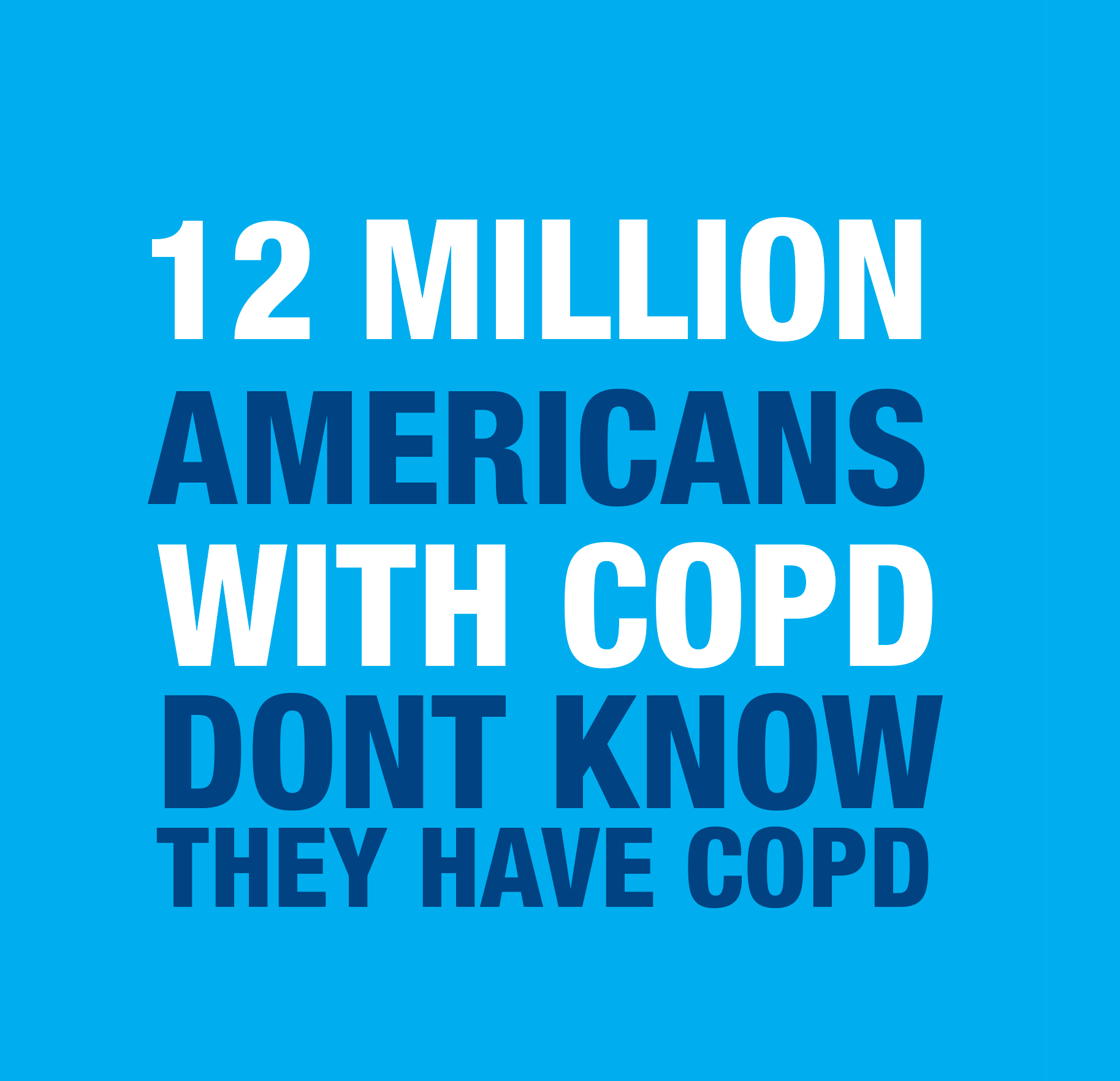 12 MILLION
AMERICANS
WITH COPD
DONT KNOW
THEY HAVE COPD