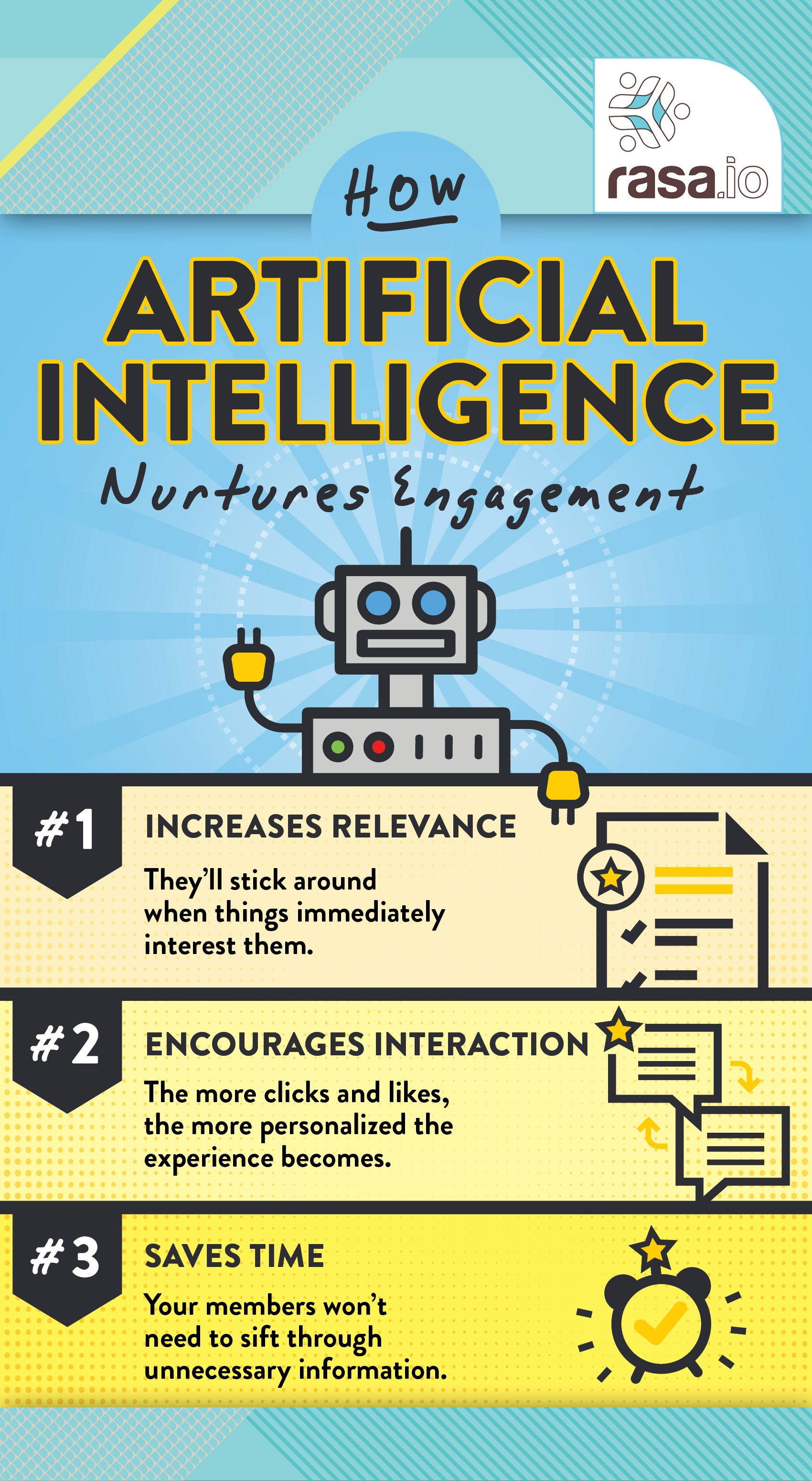 rasa.io

How

ARTIFICIAL INTELLIGENCE

Nurtures Engagement

#1

INCREASES RELEVANCE

They'll stick around when things immediately interest them.

#2

ENCOURAGES INTERACTION

The more clicks and likes, the more personalized the experience becomes.

#3

SAVES TIME

Your members won't need to sift through unnecessary information.