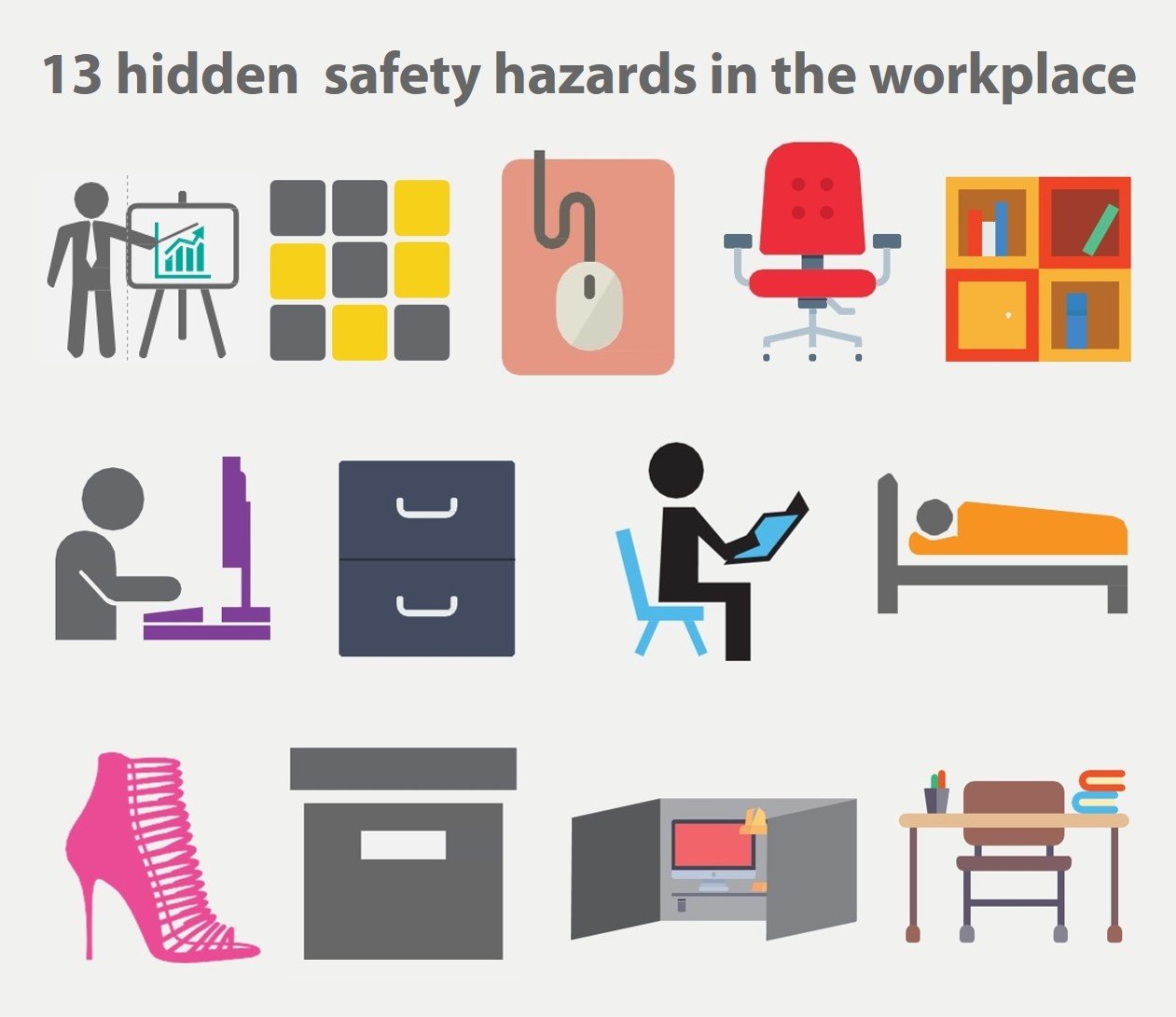 13 hidden safety hazards in the workplace