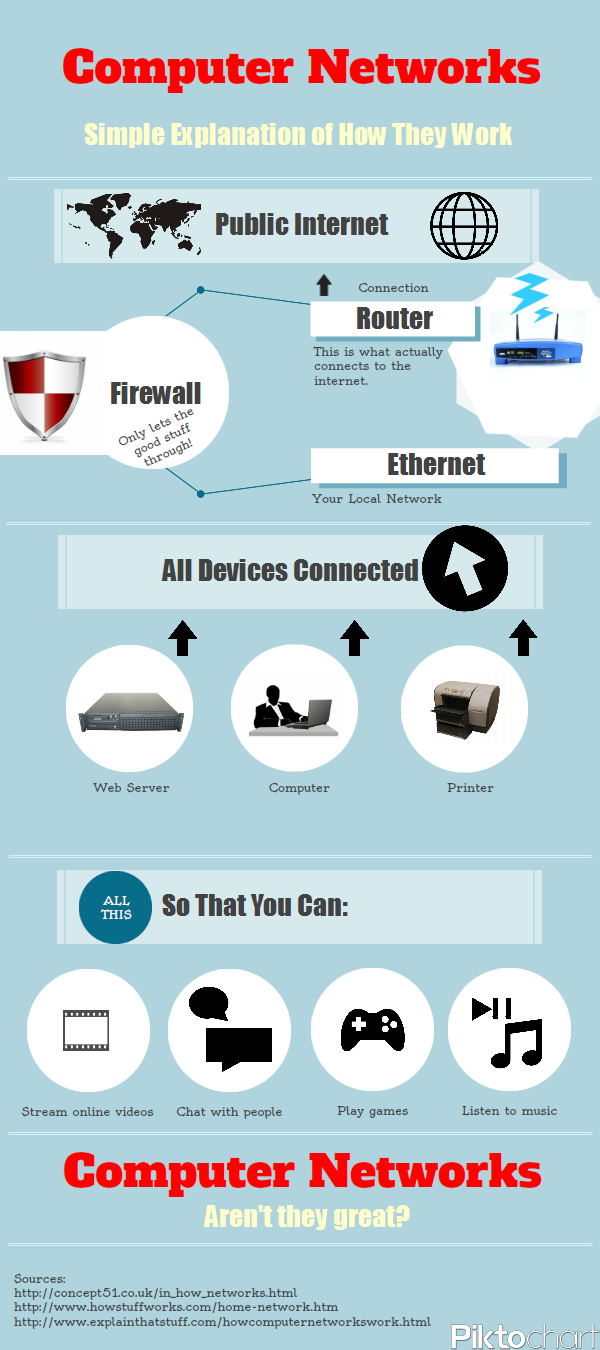 Computer Networks

Simple Explanation of How They Work

Public Internet

Connection

Router

This is what actually connects to the internet.

Firewall

Only lets the good stuff through!

Ethernet

Your Local Network

All Devices Connected

Web Server

Computer

Printer

ALL THIS

So That You Can:

Stream online videos

Chat with people

Play games

Listen to music

Computer Networks

Aren't they great?

Sources:
http://concept51.co.uk/in_how_networks.html
http://www.howstuffworks.com/home-network.htm
http://www.explainthatstuff.com/howcomputernetworkswork.html

Piktochart