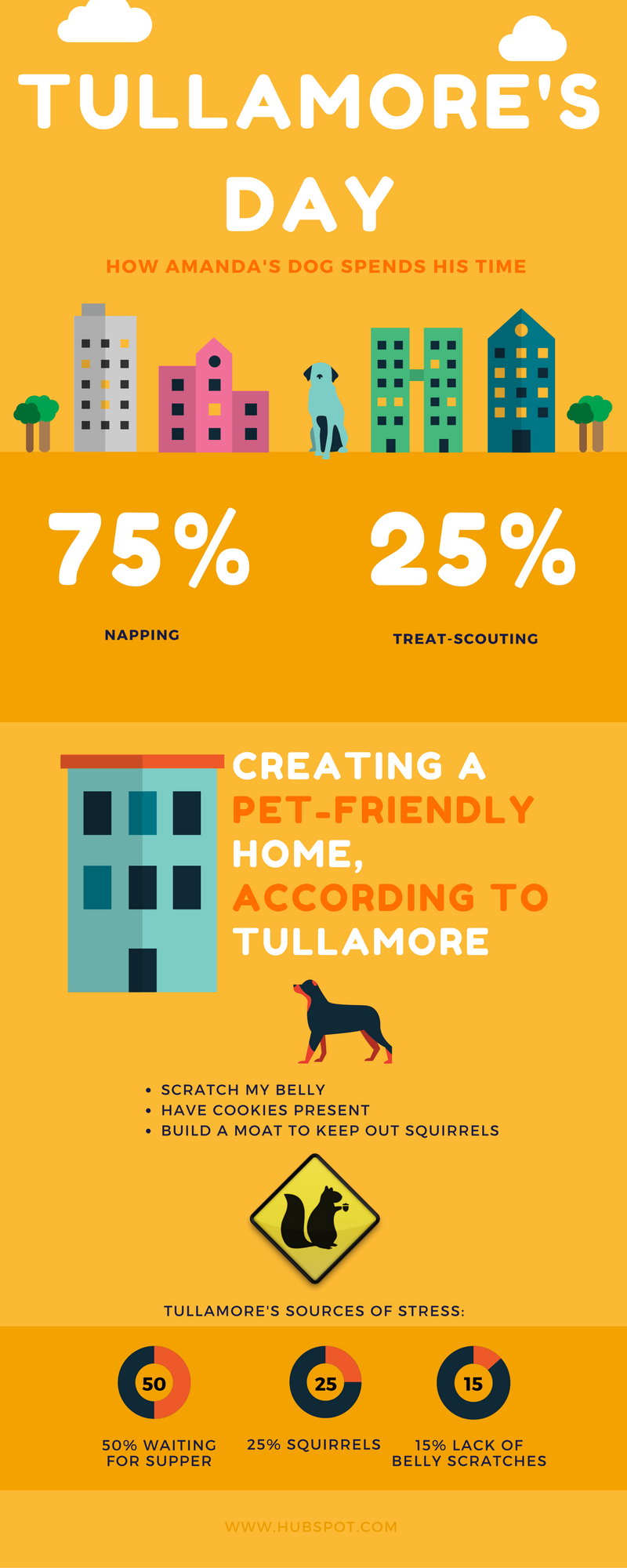 TULLAMORE'S DAY

HOW AMANDA'S DOG SPENDS HIS TIME

75%

NAPPING

25%

TREAT-SCOUTING

CREATING A PET-FRIENDLY HOME, ACCORDING TO TULLAMORE

• SCRATCH MY BELLY
• HAVE COOKIES PRESENT
• BUILD A MOAT TO KEEP OUT SQUIRRELS

TULLAMORE'S SOURCES OF STRESS:

50

50% WAITING FOR SUPPER

25

25% SQUIRRELS

15

15% LACK OF BELLY SCRATCHES

WWW.HUBSPOT.COM