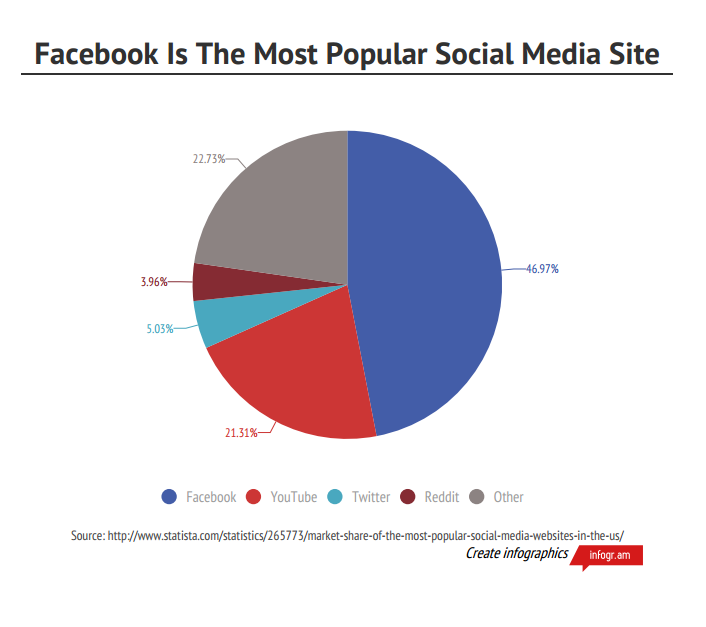 Facebook Is The Most Popular Social Media Site

22.73%
46.97%
3.96%
5.03%
21.31%

Facebook YouTube Twitter Reddit Other

Source: http://www.statista.com/statistics/265773/market-share-of-the-most-popular-social-media-websites-in-the-us/

Create infographics infogr.am