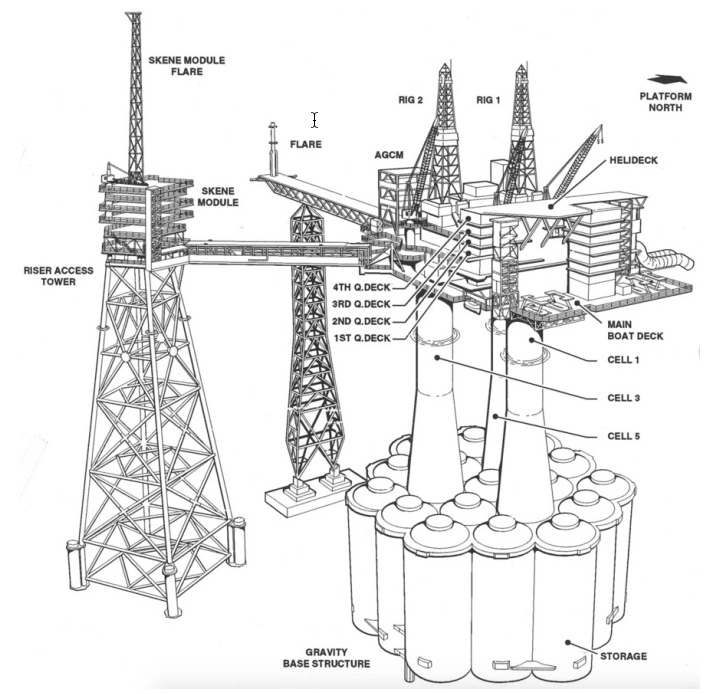 SKENE MODULE FLARE

RIG 2

RIG 1

PLATFORM NORTH

FLARE

AGCM

HELIDECK

SKENE MODULE

RISER ACCESS TOWER

4TH Q.DECK

3RD Q.DECK

2ND Q.DECK

1ST Q.DECK

MAIN BOAT DECK

CELL 1

CELL 3

CELL 5

GRAVITY BASE STRUCTURE

STORAGE