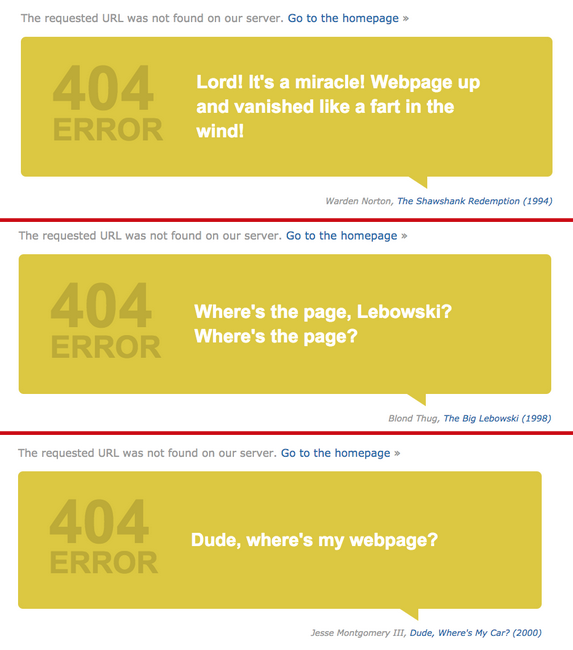 The requested URL was not found on our server. Go to the homepage »

404
ERROR

Lord! It's a miracle! Webpage up and vanished like a fart in the wind!

Warden Norton, The Shawshank Redemption (1994)

The requested URL was not found on our server. Go to the homepage »

404
ERROR

Where's the page, Lebowski? Where's the page?

Blond Thug, The Big Lebowski (1998)

The requested URL was not found on our server. Go to the homepage »

404
ERROR

Dude, where's my webpage?

Jesse Montgomery III, Dude, Where's My Car? (2000)