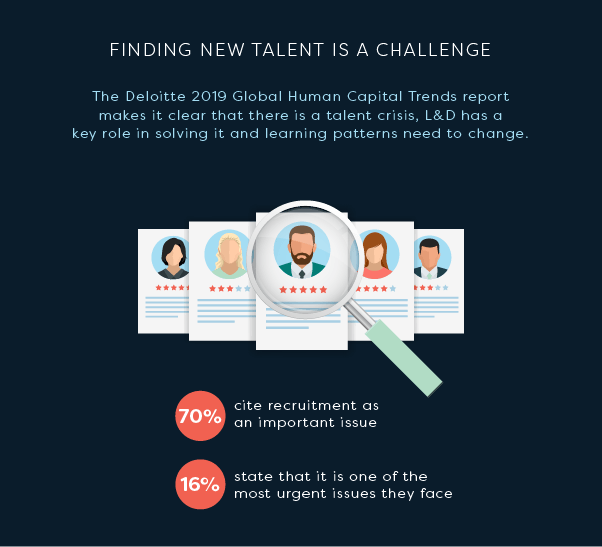 FINDING NEW TALENT IS A CHALLENGE

The Deloitte 2019 Global Human Capital Trends report makes it clear that there is a talent crisis, L&D has a key role in solving it and learning patterns need to change.

70% cite recruitment as an important issue

16% state that it is one of the most urgent issues they face