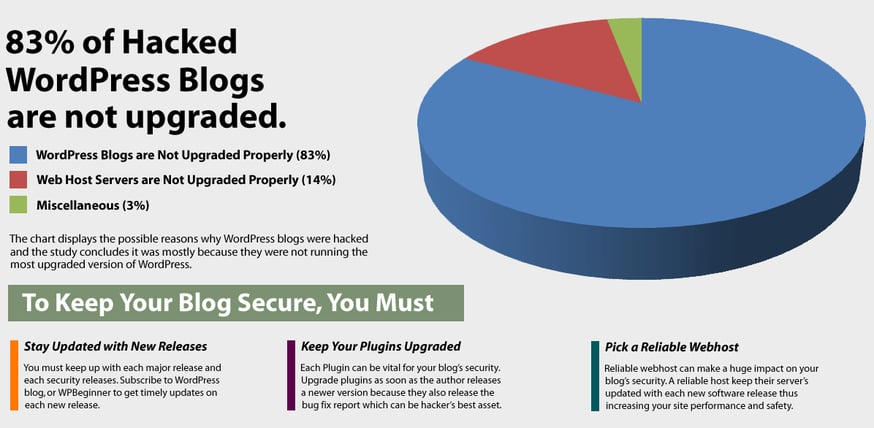 83% of Hacked WordPress Blogs are not upgraded.

WordPress Blogs are Not Upgraded Properly (83%)

Web Host Servers are Not Upgraded Properly (14%)

Miscellaneous (3%)

The chart displays the possible reasons why WordPress blogs were hacked and the study concludes it was mostly because they were not running the most upgraded version of WordPress.

To Keep Your Blog Secure, You Must

Stay Updated with New Releases

You must keep up with each major release and each security releases. Subscribe to WordPress blog, or WPBeginner to get timely updates on each new release.

Keep Your Plugins Upgraded

Each Plugin can be vital for your blog's security. Upgrade plugins as soon as the author releases a newer version because they also release the bug fix report which can be hacker's best asset.

Pick a Reliable Webhost

Reliable webhost can make a huge impact on your blog's security. A reliable host keep their server's updated with each new software release thus increasing your site performance and safety.