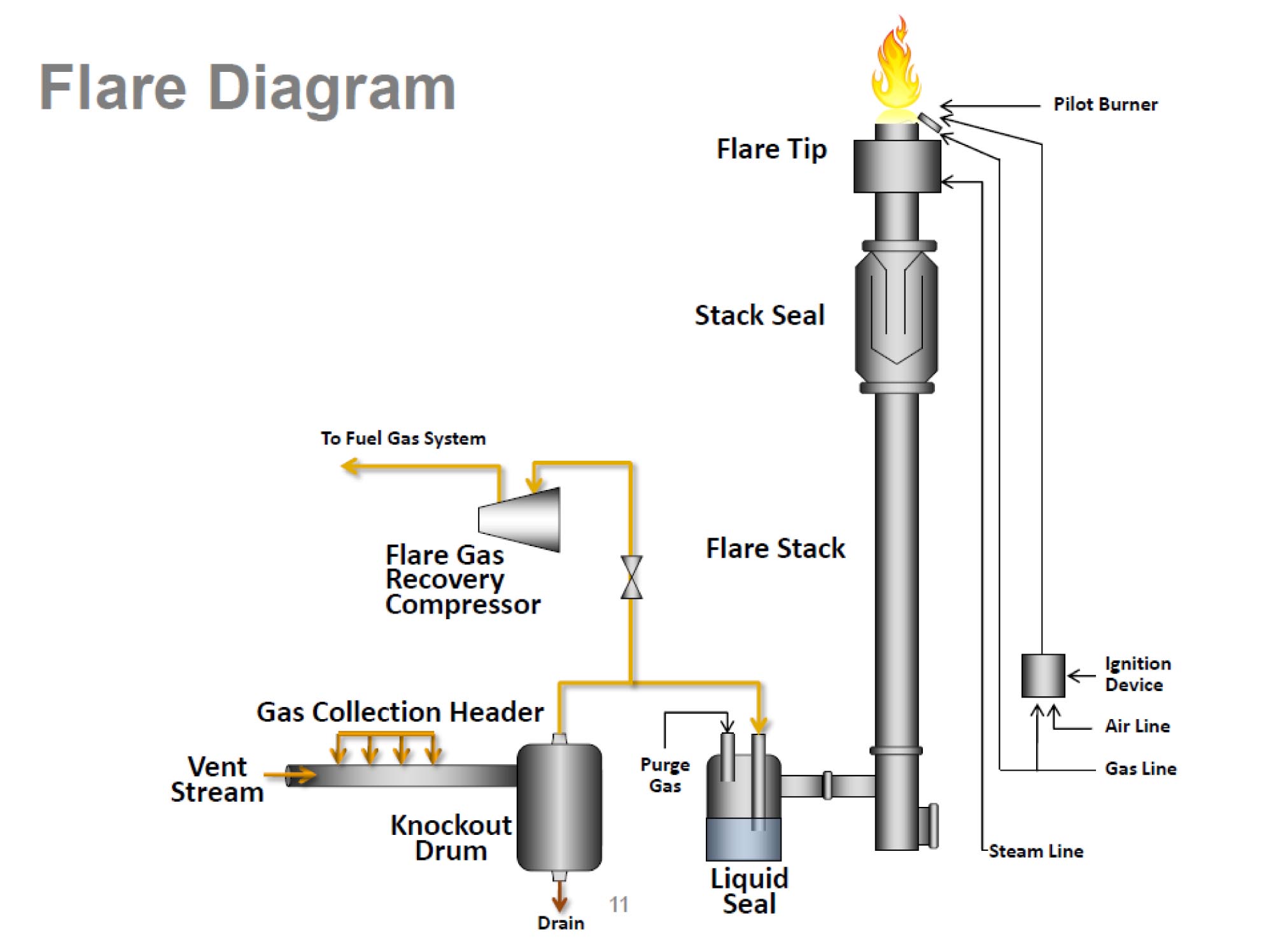 Flare Diagram

Pilot Burner

Flare Tip

Stack Seal

To Fuel Gas System

Flare Gas Recovery Compressor

Flare Stack

Ignition Device

Air Line

Gas Line

Gas Collection Header

Vent Stream

Purge Gas

Knockout Drum

Steam Line

Liquid Seal

Drain

11