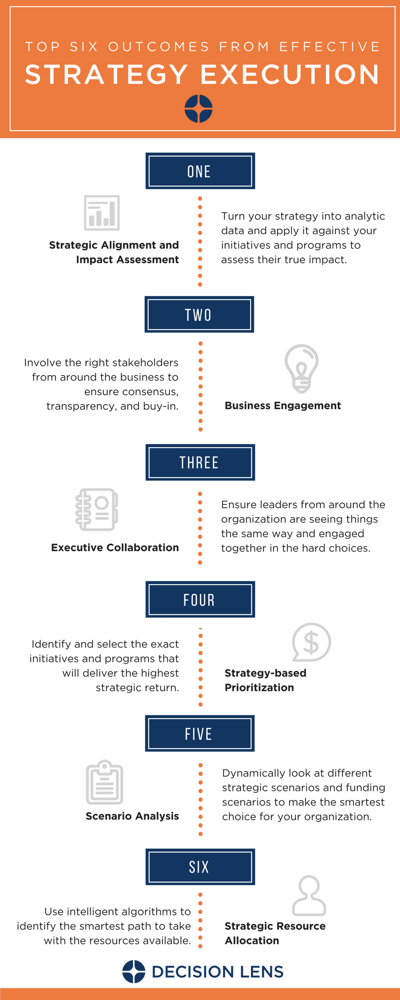 TOP SIX OUTCOMES FROM EFFECTIVE
STRATEGY EXECUTION

ONE

Strategic Alignment and Impact Assessment

Turn your strategy into analytic data and apply it against your initiatives and programs to assess their true impact.

TWO

Involve the right stakeholders from around the business to ensure consensus, transparency, and buy-in.

Business Engagement

THREE

Executive Collaboration

Ensure leaders from around the organization are seeing things the same way and engaged together in the hard choices.

FOUR

Identify and select the exact initiatives and programs that will deliver the highest strategic return.

Strategy-based Prioritization

FIVE

Scenario Analysis

Dynamically look at different strategic scenarios and funding scenarios to make the smartest choice for your organization.

SIX

Use intelligent algorithms to identify the smartest path to take with the resources available.

Strategic Resource Allocation

DECISION LENS