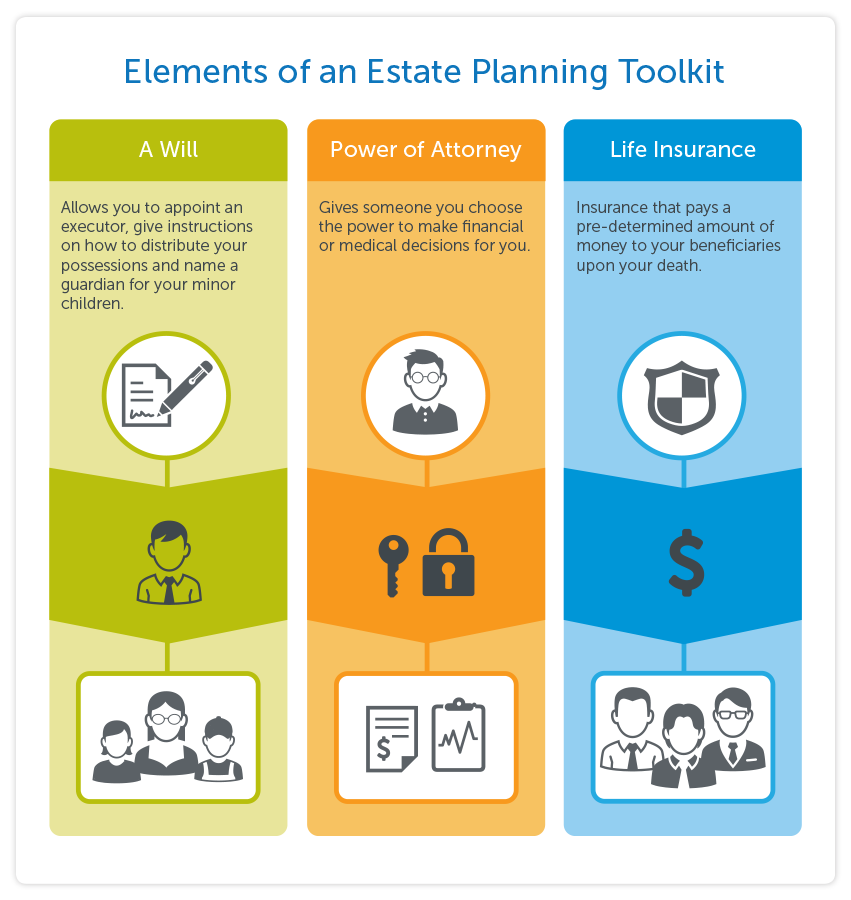 Elements of an Estate Planning Toolkit

A Will

Allows you to appoint an executor, give instructions on how to distribute your possessions and name a guardian for your minor children.

Power of Attorney

Gives someone you choose the power to make financial or medical decisions for you.

Life Insurance

Insurance that pays a pre-determined amount of money to your beneficiaries upon your death.

$

$