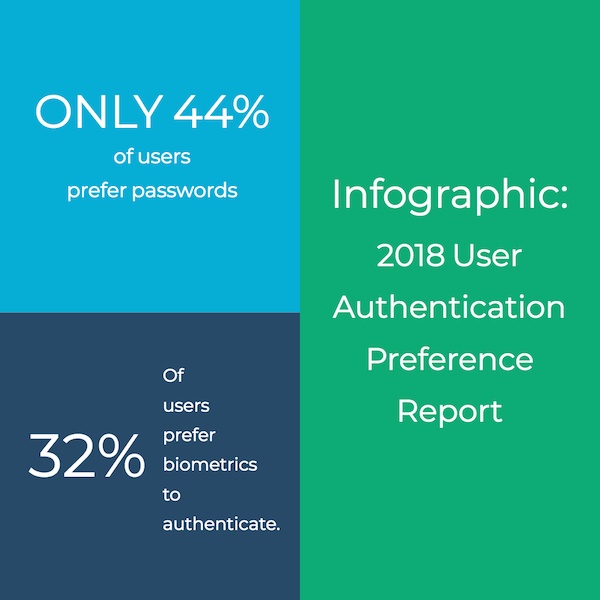 ONLY 44%
of users
prefer passwords

32%
Of users prefer biometrics to authenticate.

Infographic:
2018 User Authentication Preference Report