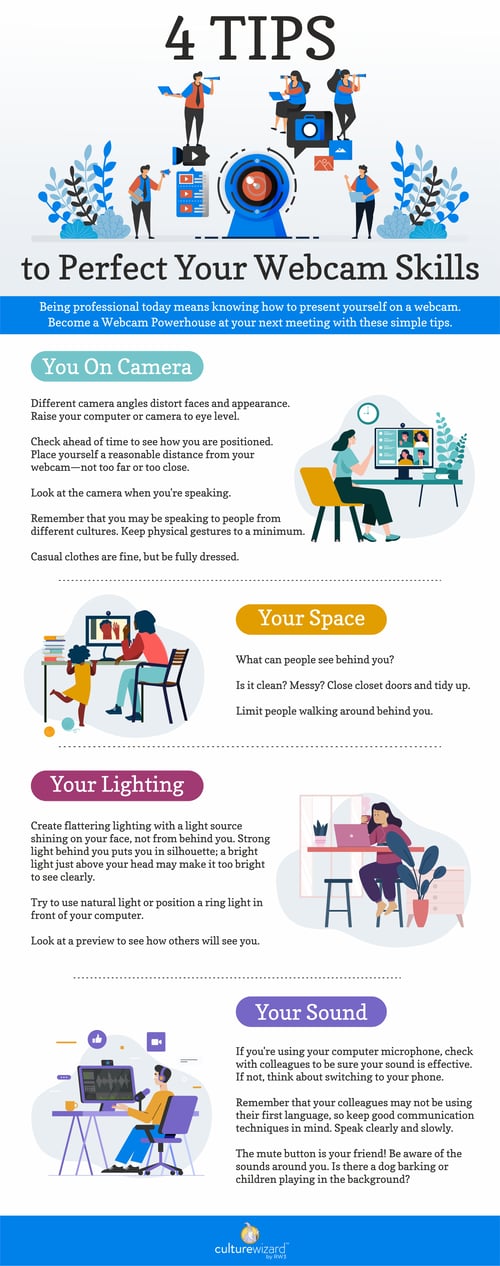 4 TIPS

to Perfect Your Webcam Skills

Being professional today means knowing how to present yourself on a webcam. Become a Webcam Powerhouse at your next meeting with these simple tips.

You On Camera

Different camera angles distort faces and appearance. Raise your computer or camera to eye level.

Check ahead of time to see how you are positioned. Place yourself a reasonable distance from your webcam—not too far or too close.

Look at the camera when you're speaking.

Remember that you may be speaking to people from different cultures. Keep physical gestures to a minimum.

Casual clothes are fine, but be fully dressed.

Your Space

What can people see behind you?

Is it clean? Messy? Close closet doors and tidy up.

Limit people walking around behind you.

Your Lighting

Create flattering lighting with a light source shining on your face, not from behind you. Strong light behind you puts you in silhouette; a bright light just above your head may make it too bright to see clearly.

Try to use natural light or position a ring light in front of your computer.

Look at a preview to see how others will see you.

Your Sound

If you're using your computer microphone, check with colleagues to be sure your sound is effective. If not, think about switching to your phone.

Remember that your colleagues may not be using their first language, so keep good communication techniques in mind. Speak clearly and slowly.

The mute button is your friend! Be aware of the sounds around you. Is there a dog barking or children playing in the background?

culturewizard by RW3