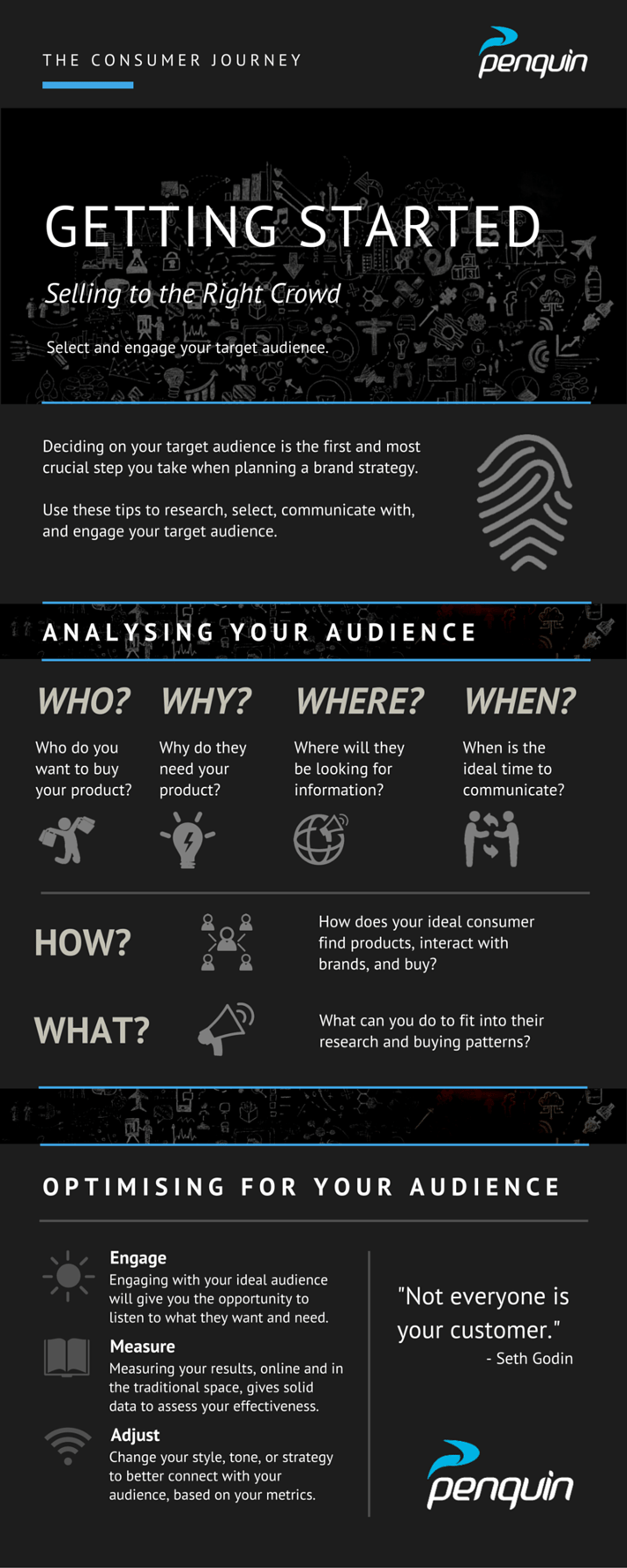 THE CONSUMER JOURNEY

penquin

GETTING STARTED

Selling to the Right Crowd

Select and engage your target audience.

Deciding on your target audience is the first and most crucial step you take when planning a brand strategy.

Use these tips to research, select, communicate with, and engage your target audience.

ANALYSING YOUR AUDIENCE

WHO?
Who do you want to buy your product?

WHY?
Why do they need your product?

WHERE?
Where will they be looking for information?

WHEN?
When is the ideal time to communicate?

HOW?
How does your ideal consumer find products, interact with brands, and buy?

WHAT?
What can you do to fit into their research and buying patterns?

OPTIMISING FOR YOUR AUDIENCE

Engage
Engaging with your ideal audience will give you the opportunity to listen to what they want and need.

Measure
Measuring your results, online and in the traditional space, gives solid data to assess your effectiveness.

Adjust
Change your style, tone, or strategy to better connect with your audience, based on your metrics.

"Not everyone is your customer."
- Seth Godin

penquin