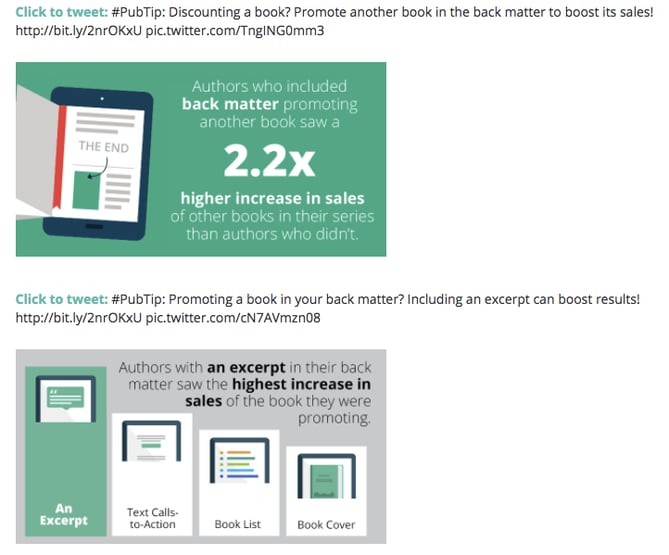 Click to tweet: #PubTip: Discounting a book? Promote another book in the back matter to boost its sales! http://bit.ly/2nrOKxU pic.twitter.com/TngING0mm3

THE END

Authors who included back matter promoting another book saw a

2.2x

higher increase in sales of other books in their series than authors who didn't.

Click to tweet: #PubTip: Promoting a book in your back matter? Including an excerpt can boost results! http://bit.ly/2nrOKxU pic.twitter.com/cN7AVmzn08

Authors with an excerpt in their back matter saw the highest increase in sales of the book they were promoting.

An Excerpt

Text Calls-to-Action

Book List

Book Cover