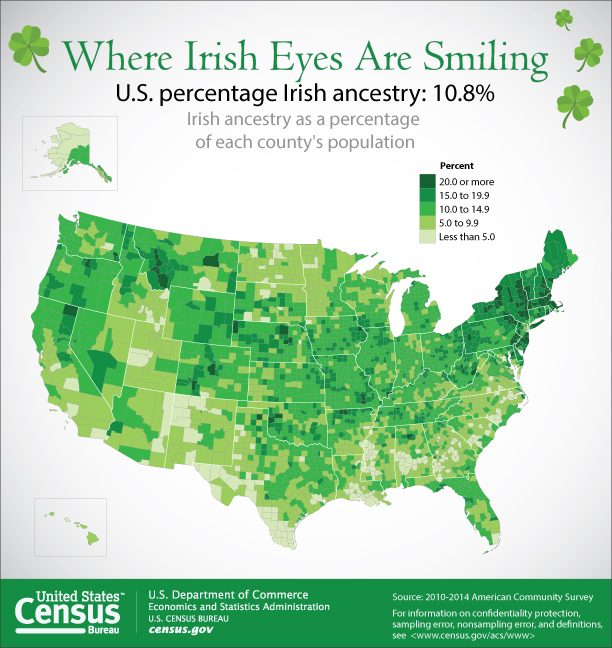 Where Irish Eyes Are Smiling

U.S. percentage Irish ancestry: 10.8%

Irish ancestry as a percentage of each county's population

Percent
20.0 or more
15.0 to 19.9
10.0 to 14.9
5.0 to 9.9
Less than 5.0

United States™ Census Bureau

U.S. Department of Commerce
Economics and Statistics Administration
U.S. CENSUS BUREAU
census.gov

Source: 2010-2014 American Community Survey
For information on confidentiality protection, sampling error, nonsampling error, and definitions, see <www.census.gov/acs/www>