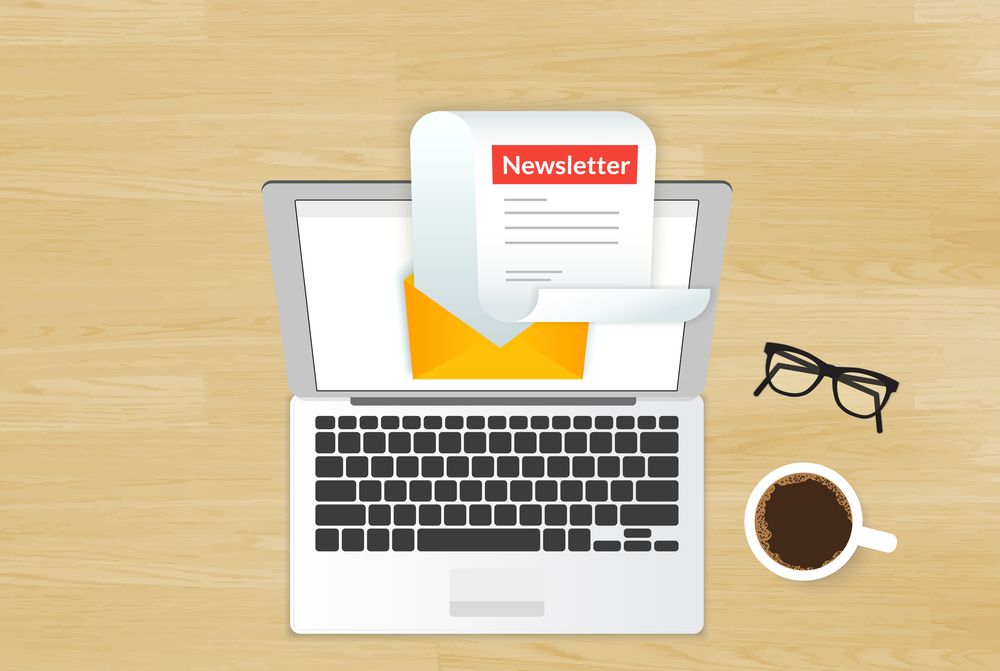 Newsletter