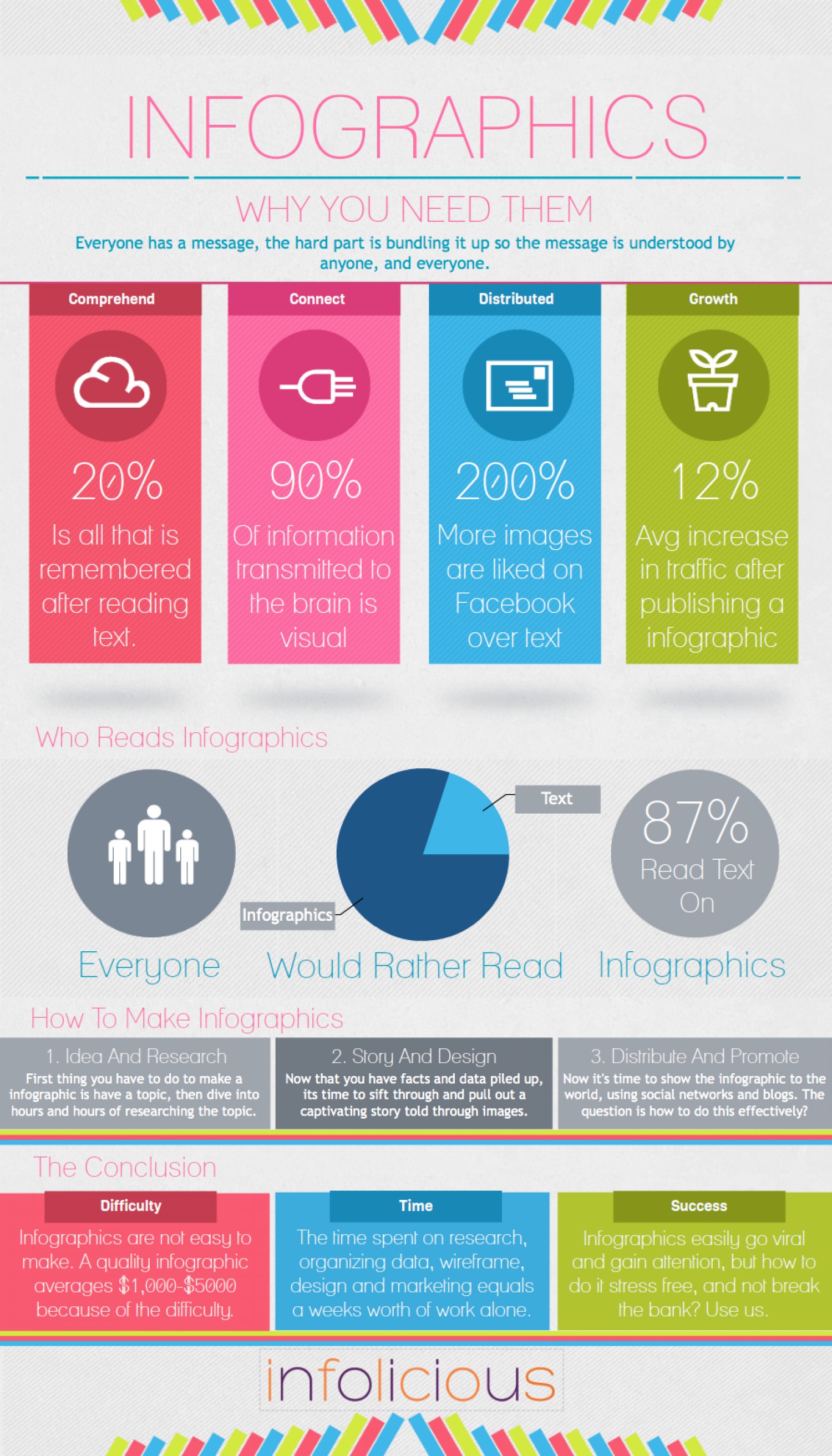 INFOGRAPHICS

WHY YOU NEED THEM

Everyone has a message, the hard part is bundling it up so the message is understood by anyone, and everyone.

Comprehend
20%
Is all that is remembered after reading text.

Connect
90%
Of information transmitted to the brain is visual

Distributed
200%
More images are liked on Facebook over text

Growth
12%
Avg increase in traffic after publishing a infographic

Who Reads Infographics

Text
Infographics

87%
Read Text On

Everyone Would Rather Read Infographics

How To Make Infographics

1. Idea And Research
First thing you have to do to make a infographic is have a topic, then dive into hours and hours of researching the topic.

2. Story And Design
Now that you have facts and data piled up, its time to sift through and pull out a captivating story told through images.

3. Distribute And Promote
Now it's time to show the infographic to the world, using social networks and blogs. The question is how to do this effectively?

The Conclusion

Difficulty
Infographics are not easy to make. A quality infographic averages $1,000-$5000 because of the difficulty.

Time
The time spent on research, organizing data, wireframe, design and marketing equals a weeks worth of work alone.

Success
Infographics easily go viral and gain attention, but how to do it stress free, and not break the bank? Use us.

infolicious