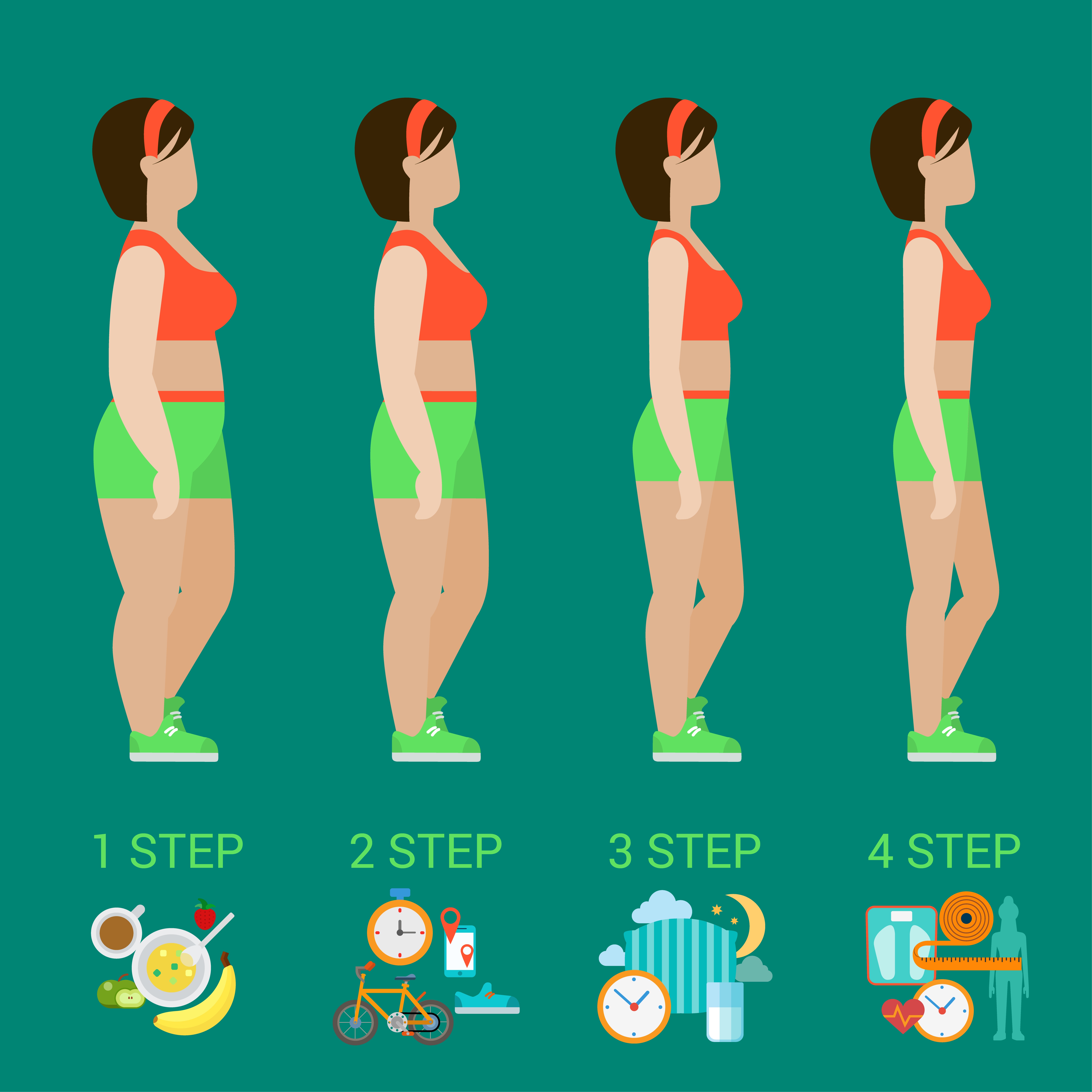 1 STEP

2 STEP

3 STEP

4 STEP