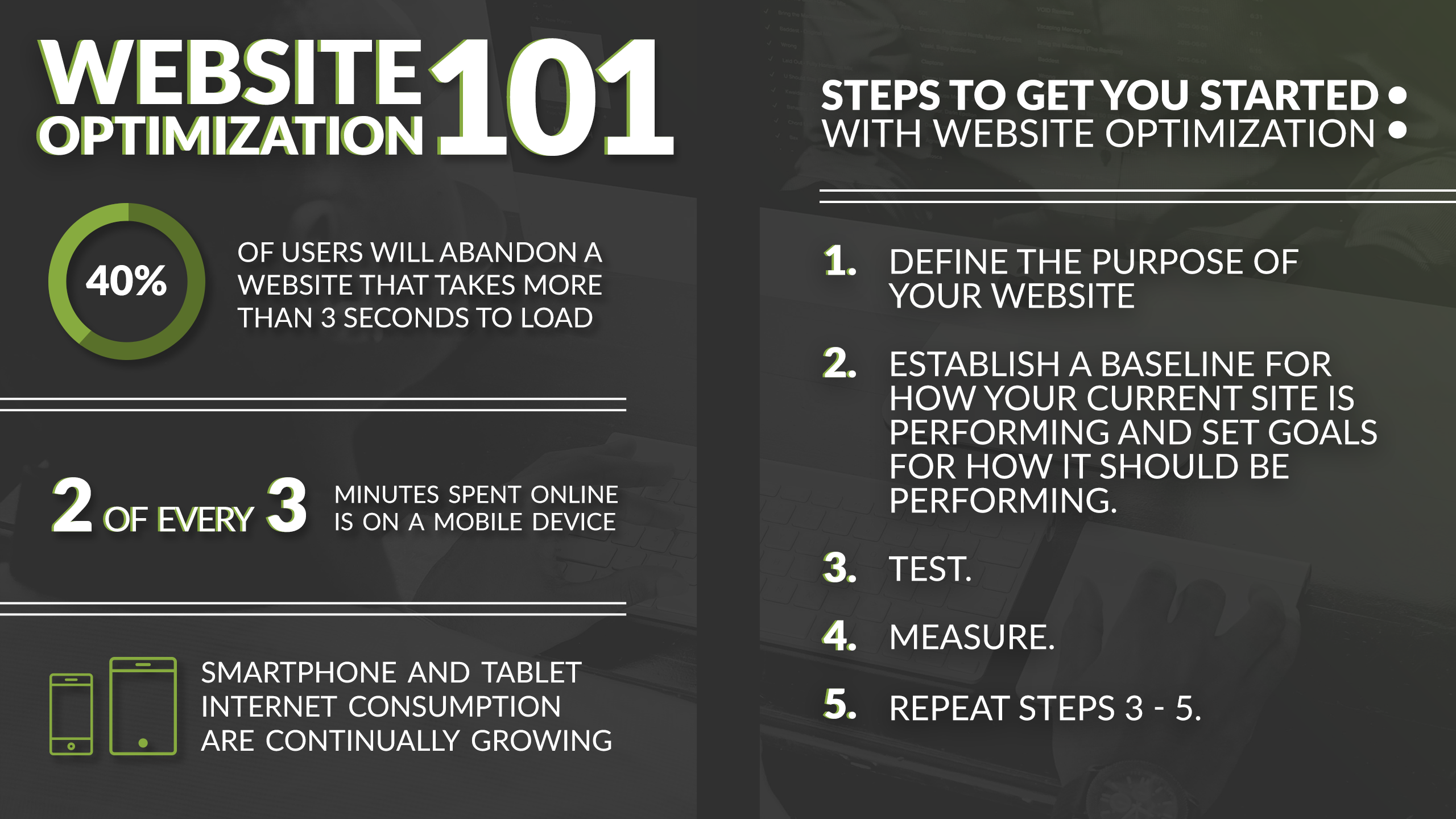 WEBSITE OPTIMIZATION 101

40%

OF USERS WILL ABANDON A WEBSITE THAT TAKES MORE THAN 3 SECONDS TO LOAD

2 OF EVERY 3

MINUTES SPENT ONLINE IS ON A MOBILE DEVICE

SMARTPHONE AND TABLET INTERNET CONSUMPTION ARE CONTINUALLY GROWING

STEPS TO GET YOU STARTED WITH WEBSITE OPTIMIZATION

1. DEFINE THE PURPOSE OF YOUR WEBSITE

2. ESTABLISH A BASELINE FOR HOW YOUR CURRENT SITE IS PERFORMING AND SET GOALS FOR HOW IT SHOULD BE PERFORMING.

3. TEST.

4. MEASURE.

5. REPEAT STEPS 3 - 5.