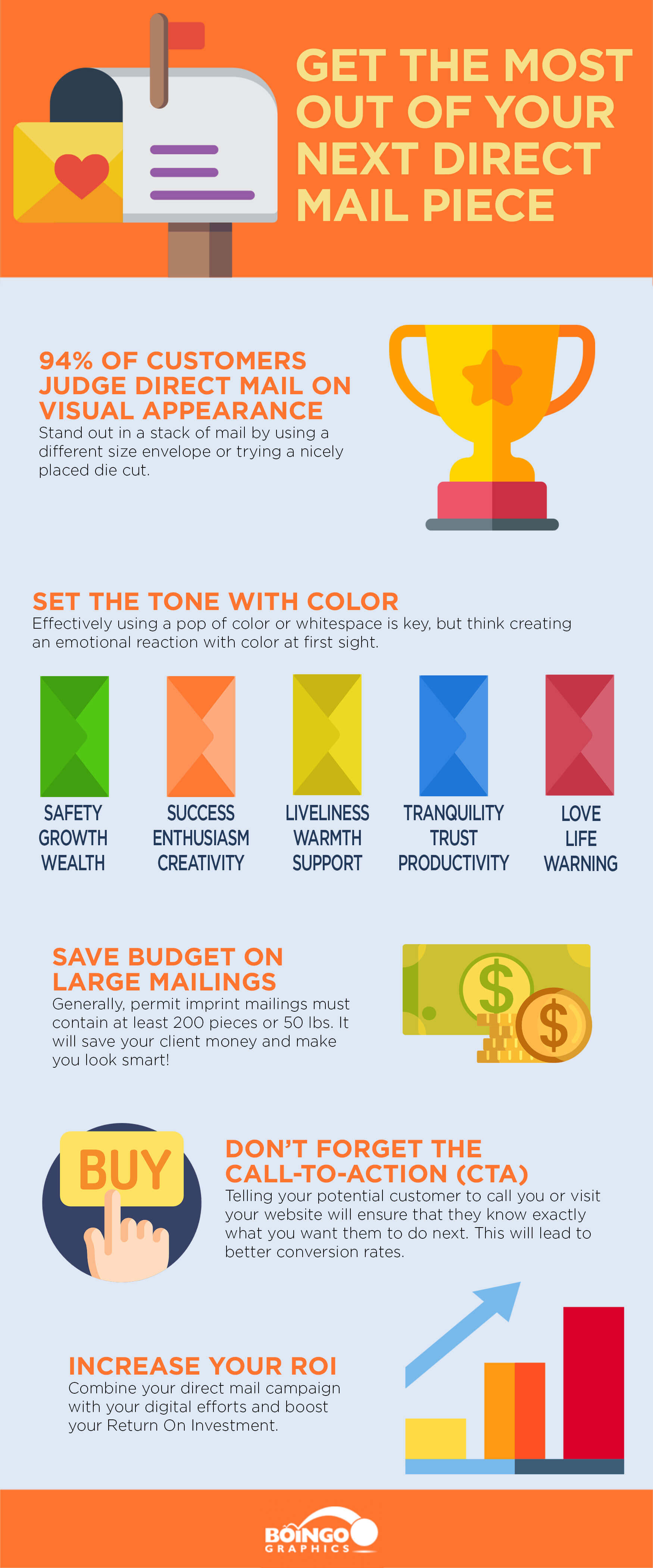 GET THE MOST OUT OF YOUR NEXT DIRECT MAIL PIECE

94% OF CUSTOMERS JUDGE DIRECT MAIL ON VISUAL APPEARANCE
Stand out in a stack of mail by using a different size envelope or trying a nicely placed die cut.

SET THE TONE WITH COLOR
Effectively using a pop of color or whitespace is key, but think creating an emotional reaction with color at first sight.

SAFETY
GROWTH
WEALTH

SUCCESS
ENTHUSIASM
CREATIVITY

LIVELINESS
WARMTH
SUPPORT

TRANQUILITY
TRUST
PRODUCTIVITY

LOVE
LIFE
WARNING

SAVE BUDGET ON LARGE MAILINGS
Generally, permit imprint mailings must contain at least 200 pieces or 50 lbs. It will save your client money and make you look smart!

$

$

BUY

DON'T FORGET THE CALL-TO-ACTION (CTA)
Telling your potential customer to call you or visit your website will ensure that they know exactly what you want them to do next. This will lead to better conversion rates.

INCREASE YOUR ROI
Combine your direct mail campaign with your digital efforts and boost your Return On Investment.

BOINGO GRAPHICS