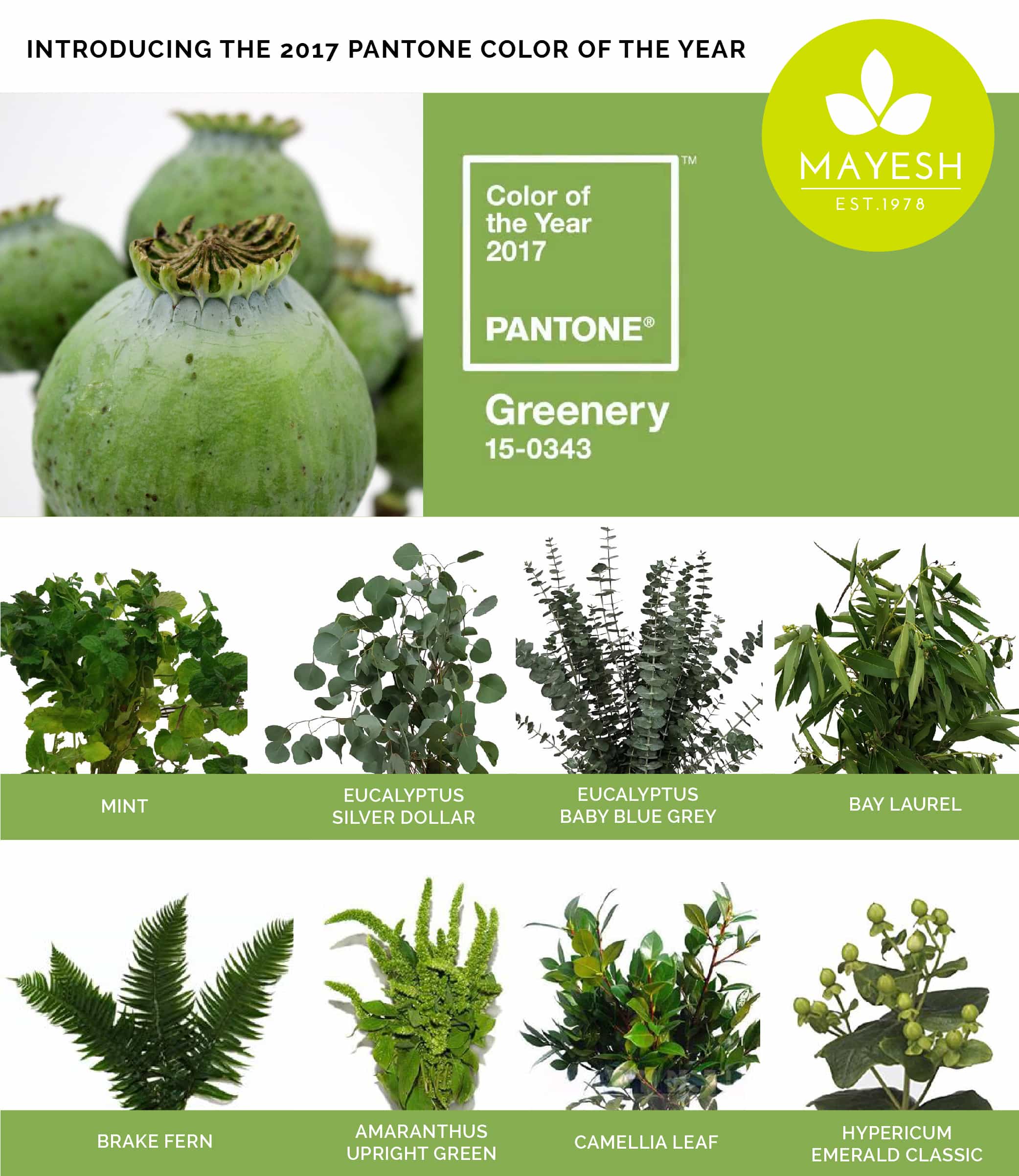 INTRODUCING THE 2017 PANTONE COLOR OF THE YEAR

MAYESH
EST.1978

Color of the Year 2017

PANTONE®

TM

Greenery
15-0343

MINT

EUCALYPTUS SILVER DOLLAR

EUCALYPTUS BABY BLUE GREY

BAY LAUREL

BRAKE FERN

AMARANTHUS UPRIGHT GREEN

CAMELLIA LEAF

HYPERICUM EMERALD CLASSIC