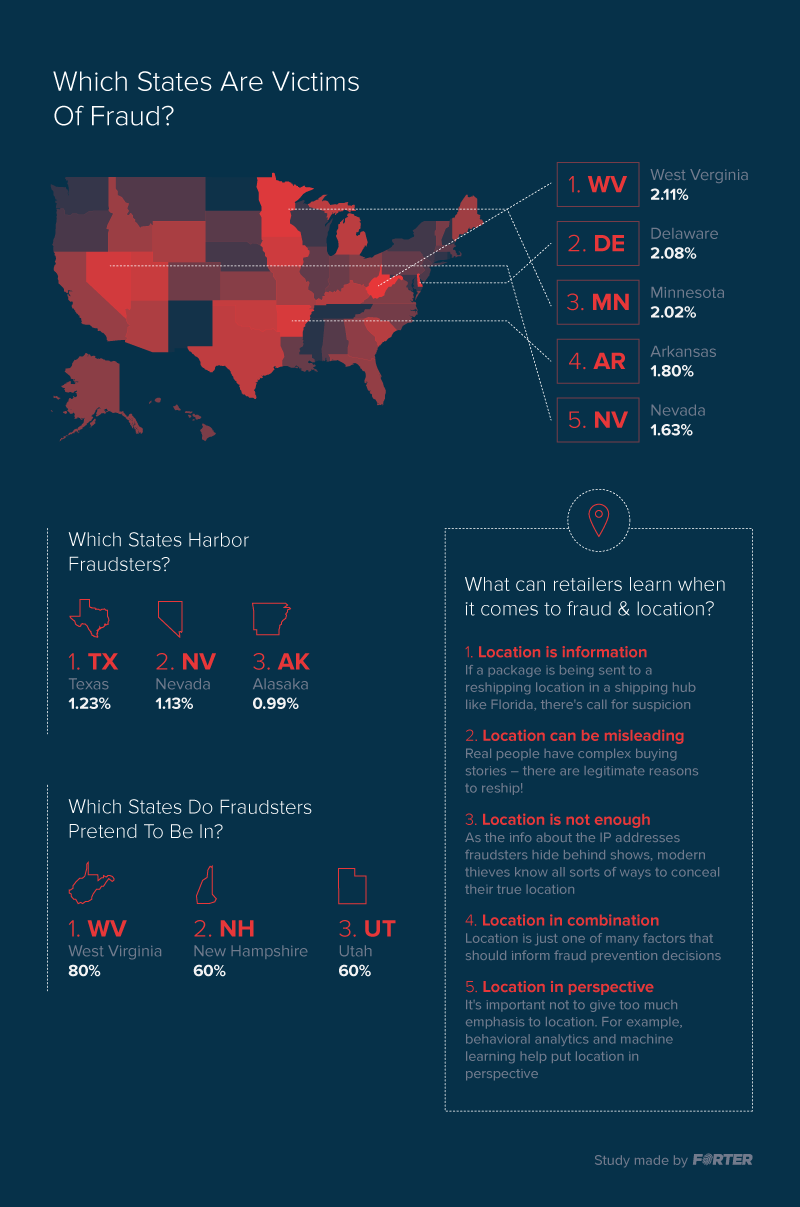 Which States Are Victims Of Fraud?

1. WV West Verginia 2.11%

2. DE Delaware 2.08%

3. MN Minnesota 2.02%

4. AR Arkansas 1.80%

5. NV Nevada 1.63%

Which States Harbor Fraudsters?

1. TX Texas 1.23%

2. NV Nevada 1.13%

3. AK Alasaka 0.99%

Which States Do Fraudsters Pretend To Be In?

1. WV West Virginia 80%

2. NH New Hampshire 60%

3. UT Utah 60%

What can retailers learn when it comes to fraud & location?

1. Location is information
If a package is being sent to a reshipping location in a shipping hub like Florida, there's call for suspicion

2. Location can be misleading
Real people have complex buying stories – there are legitimate reasons to reship!

3. Location is not enough
As the info about the IP addresses fraudsters hide behind shows, modern thieves know all sorts of ways to conceal their true location

4. Location in combination
Location is just one of many factors that should inform fraud prevention decisions

5. Location in perspective
It's important not to give too much emphasis to location. For example, behavioral analytics and machine learning help put location in perspective

Study made by FORTER