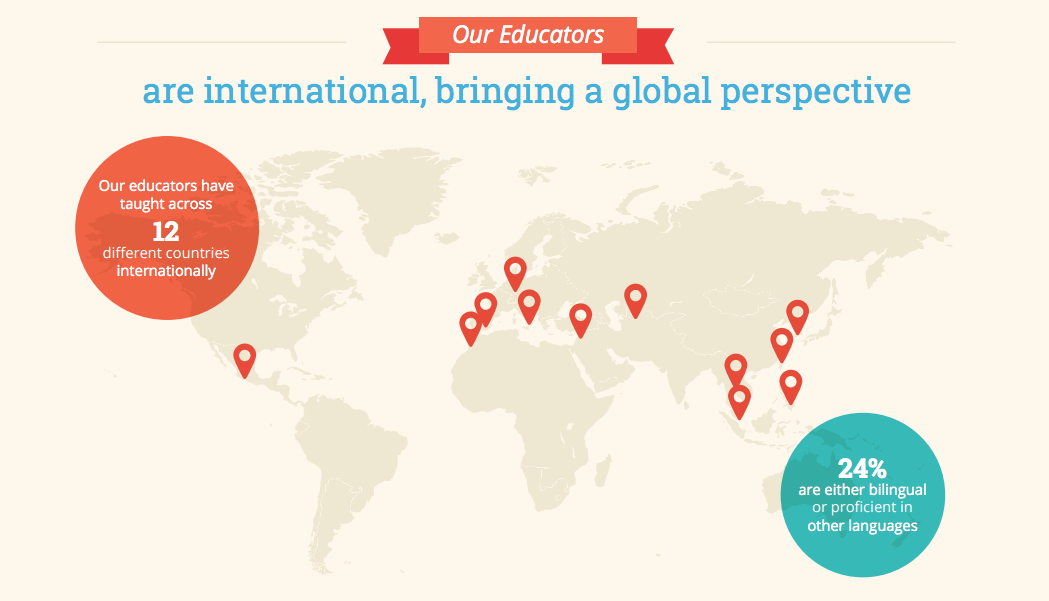 Our Educators

are international, bringing a global perspective

Our educators have taught across
12
different countries internationally

24%
are either bilingual or proficient in other languages