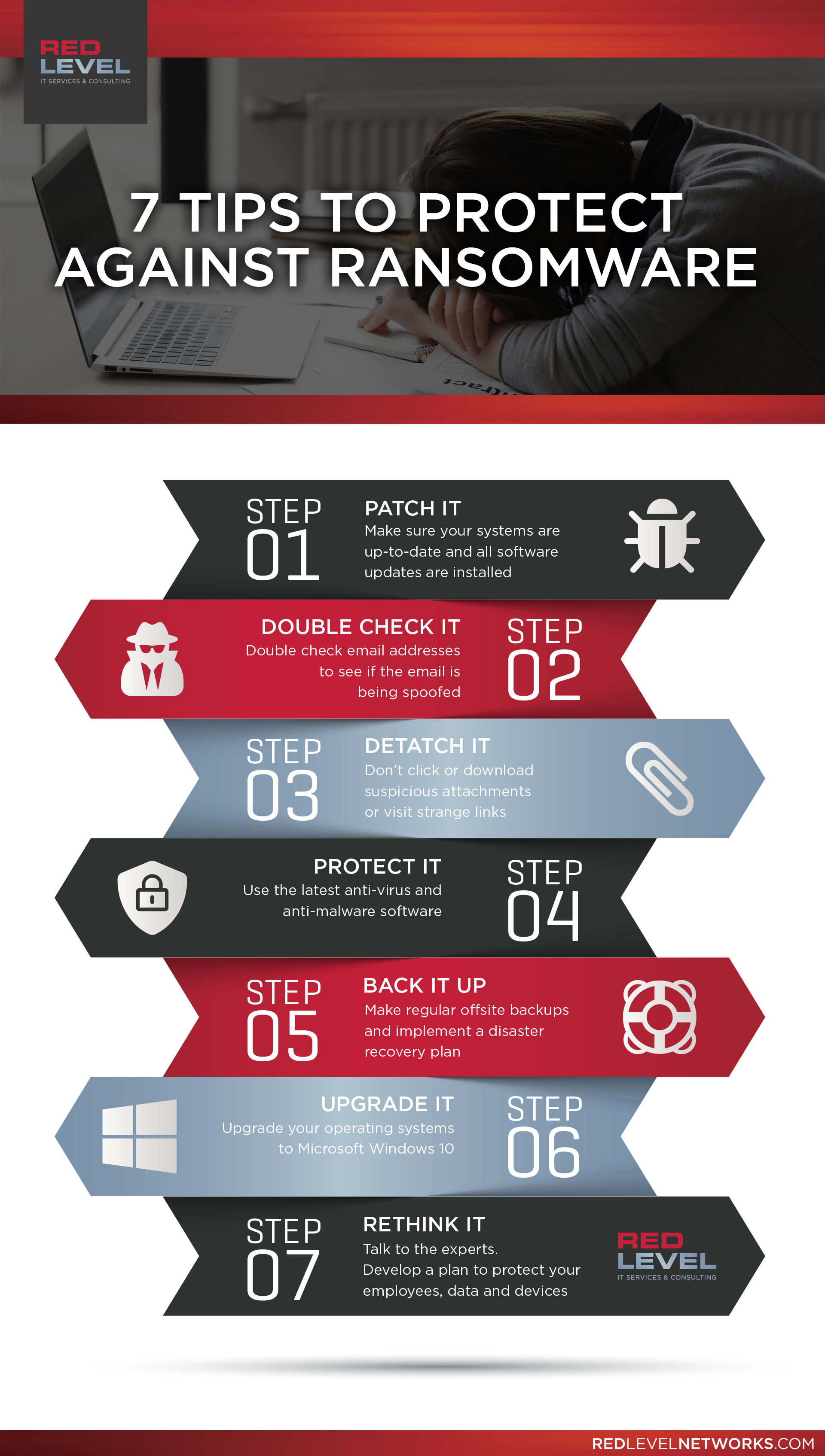 RED LEVEL
IT SERVICES & CONSULTING

7 TIPS TO PROTECT AGAINST RANSOMWARE

STEP 01
PATCH IT
Make sure your systems are up-to-date and all software updates are installed

DOUBLE CHECK IT
Double check email addresses to see if the email is being spoofed
STEP 02

STEP 03
DETATCH IT
Don't click or download suspicious attachments or visit strange links

PROTECT IT
Use the latest anti-virus and anti-malware software
STEP 04

STEP 05
BACK IT UP
Make regular offsite backups and implement a disaster recovery plan

UPGRADE IT
Upgrade your operating systems to Microsoft Windows 10
STEP 06

STEP 07
RETHINK IT
Talk to the experts.
Develop a plan to protect your employees, data and devices

RED LEVEL
IT SERVICES & CONSULTING

REDLEVELNETWORKS.COM