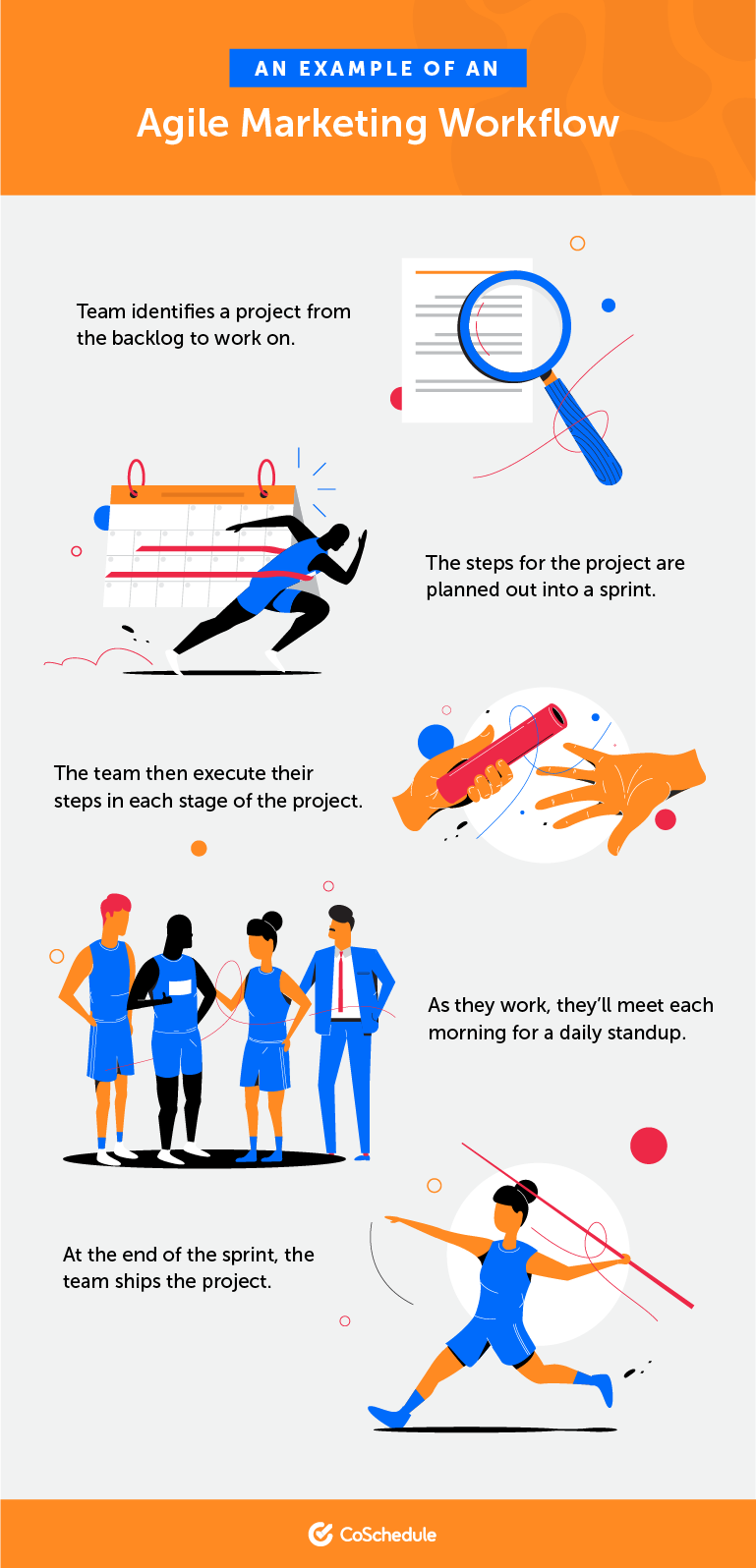 AN EXAMPLE OF AN

Agile Marketing Workflow

Team identifies a project from the backlog to work on.

The steps for the project are planned out into a sprint.

The team then execute their steps in each stage of the project.

As they work, they'll meet each morning for a daily standup.

At the end of the sprint, the team ships the project.

CoSchedule