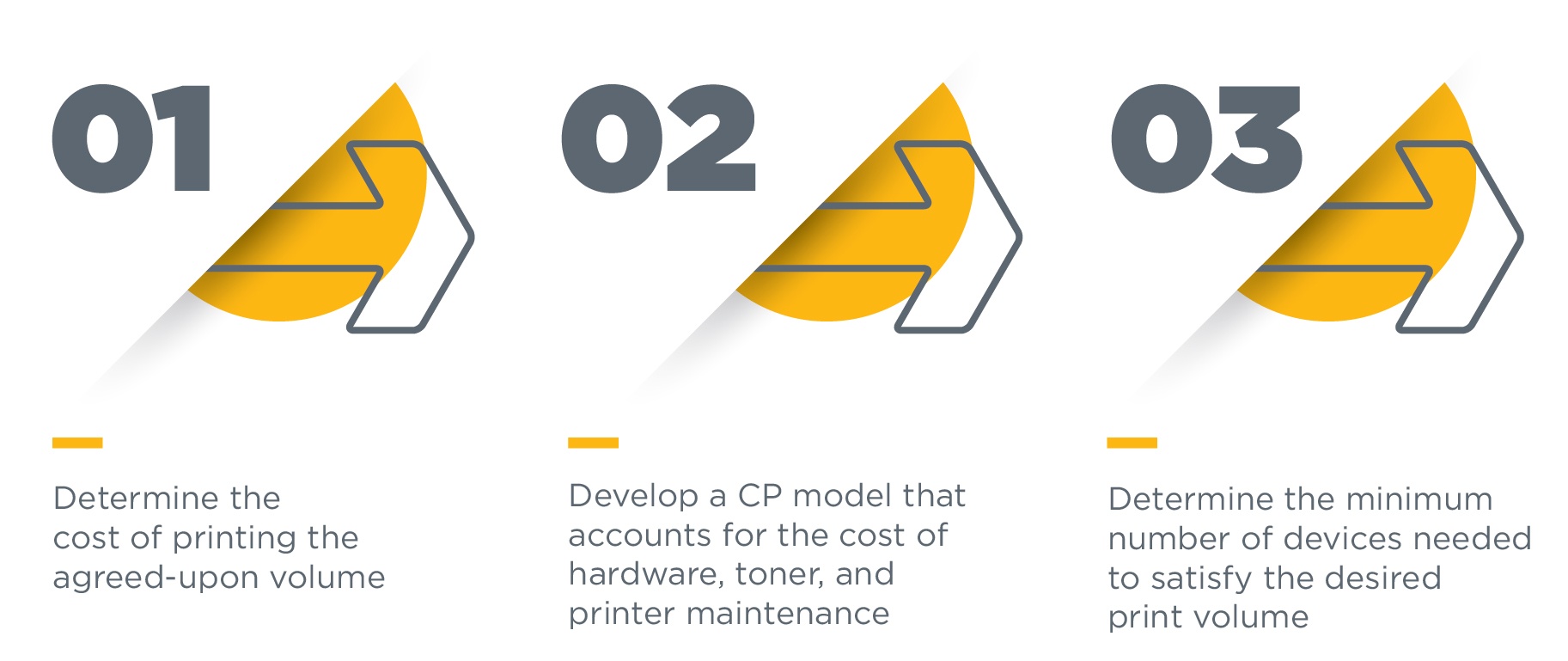 01

Determine the cost of printing the agreed-upon volume

02

Develop a CP model that accounts for the cost of hardware, toner, and printer maintenance

03

Determine the minimum number of devices needed to satisfy the desired print volume