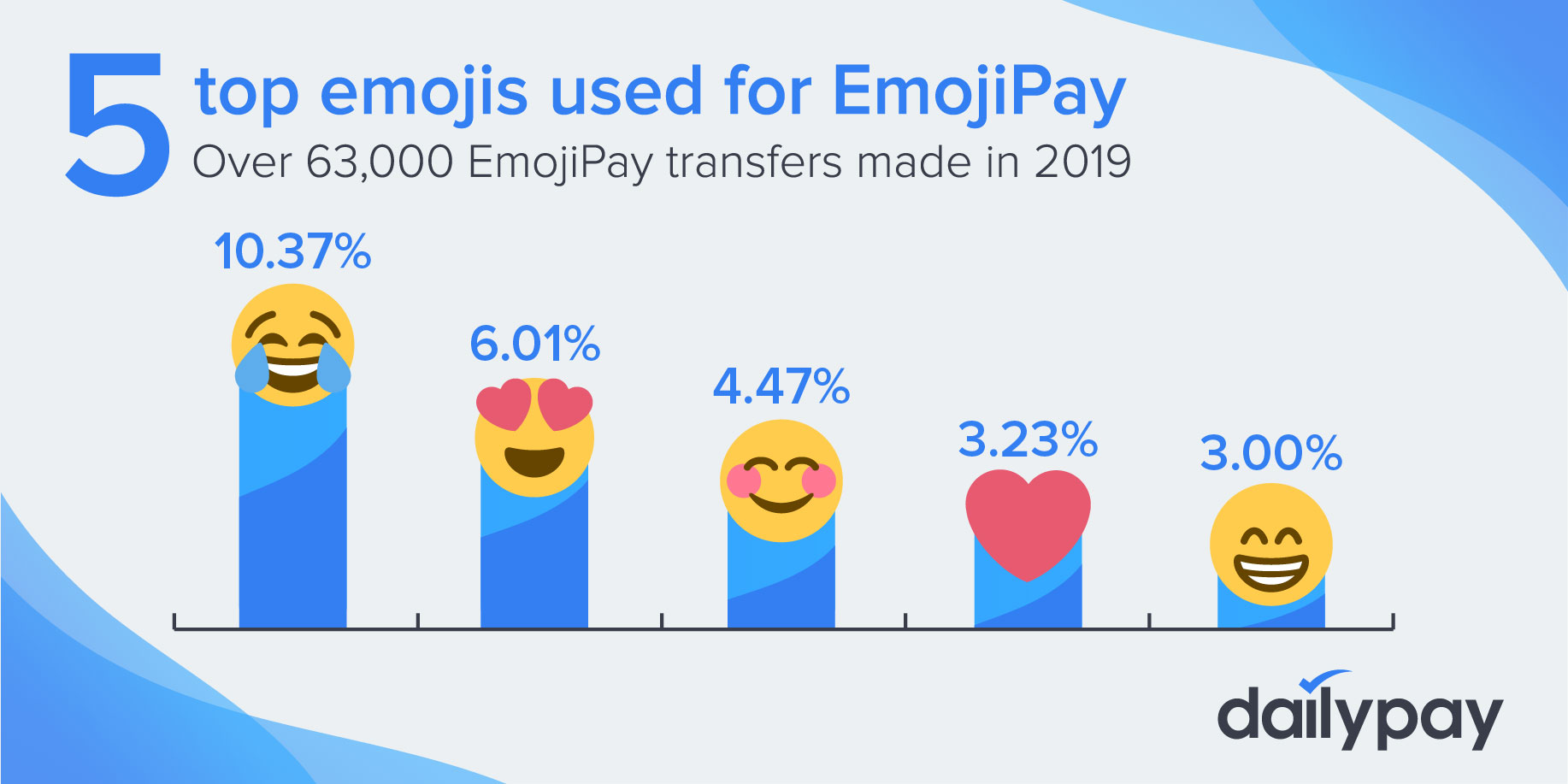 5 top emojis used for EmojiPay
Over 63,000 EmojiPay transfers made in 2019

10.37%
6.01%
4.47%
3.23%
3.00%

dailypay