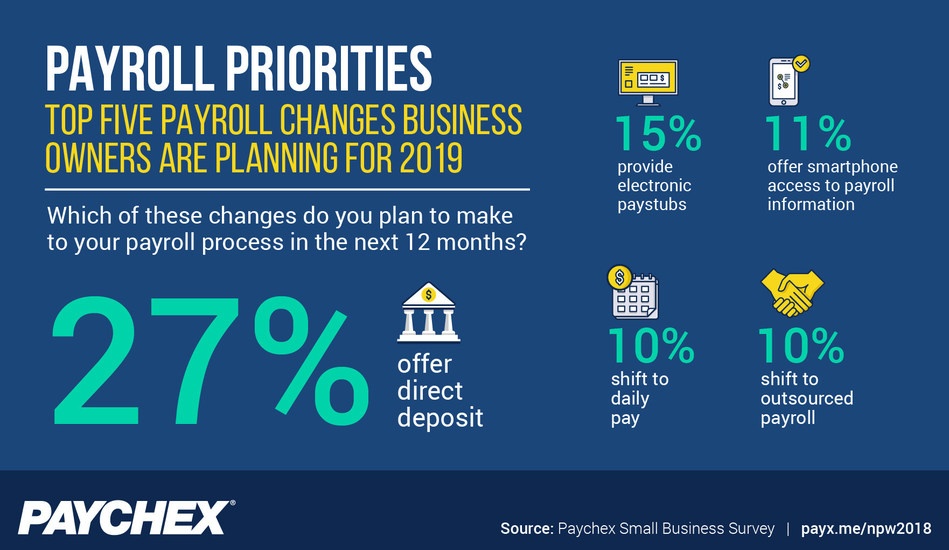 PAYROLL PRIORITIES
TOP FIVE PAYROLL CHANGES BUSINESS OWNERS ARE PLANNING FOR 2019

Which of these changes do you plan to make to your payroll process in the next 12 months?

27%
offer direct deposit

15%
provide electronic paystubs

11%
offer smartphone access to payroll information

10%
shift to daily pay

10%
shift to outsourced payroll

PAYCHEX®

Source: Paychex Small Business Survey | payx.me/npw2018