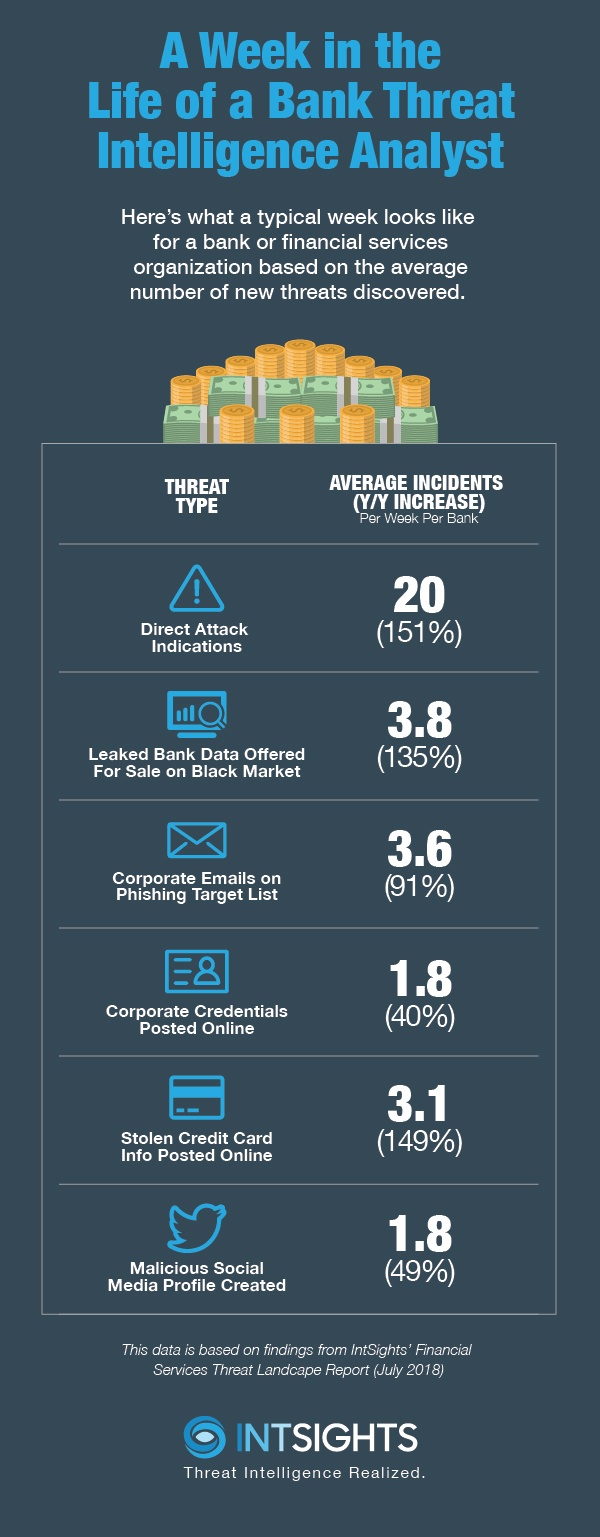 A Week in the Life of a Bank Threat Intelligence Analyst

Here's what a typical week looks like for a bank or financial services organization based on the average number of new threats discovered.

| THREAT TYPE | AVERAGE INCIDENTS (Y/Y INCREASE) Per Week Per Bank |
|---|---|
| Direct Attack Indications | 20 (151%) |
| Leaked Bank Data Offered For Sale on Black Market | 3.8 (135%) |
| Corporate Emails on Phishing Target List | 3.6 (91%) |
| Corporate Credentials Posted Online | 1.8 (40%) |
| Stolen Credit Card Info Posted Online | 3.1 (149%) |
| Malicious Social Media Profile Created | 1.8 (49%) |

This data is based on findings from IntSights' Financial Services Threat Landcape Report (July 2018)

INTSIGHTS
Threat Intelligence Realized.