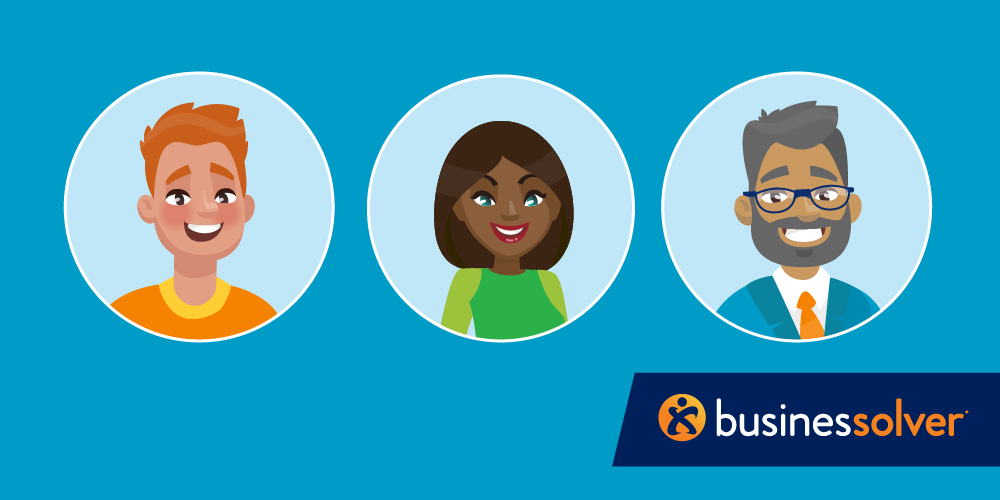 businessolver