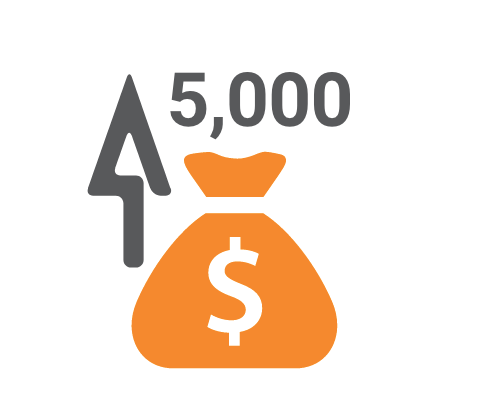 5,000

$