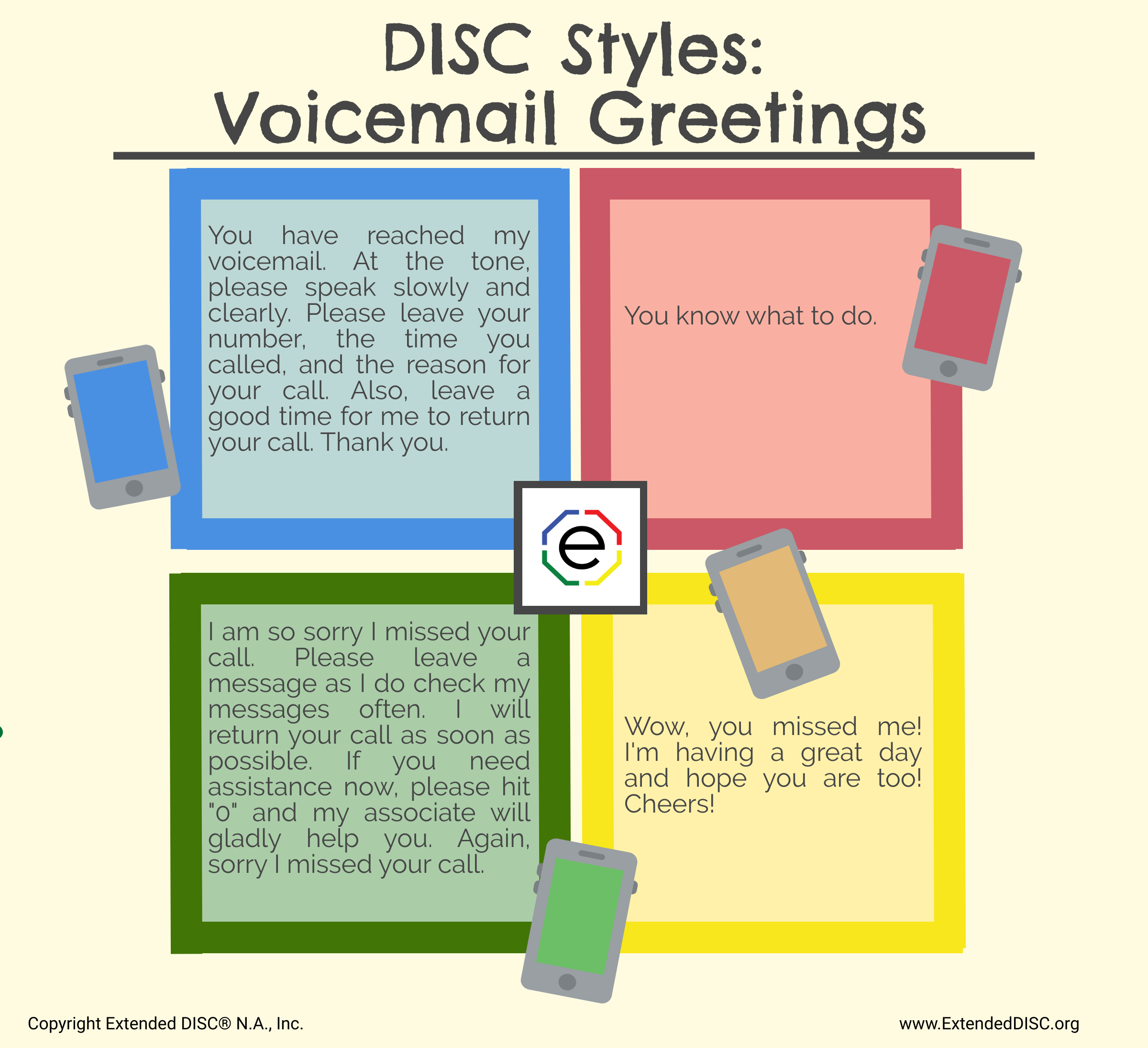 DISC Styles:
Voicemail Greetings

You have reached my voicemail. At the tone, please speak slowly and clearly. Please leave your number, the time you called, and the reason for your call. Also, leave a good time for me to return your call. Thank you.

You know what to do.

e

I am so sorry I missed your call. Please leave a message as I do check my messages often. I will return your call as soon as possible. If you need assistance now, please hit "0" and my associate will gladly help you. Again, sorry I missed your call.

Wow, you missed me! I'm having a great day and hope you are too! Cheers!

Copyright Extended DISC® N.A., Inc.

www.ExtendedDISC.org