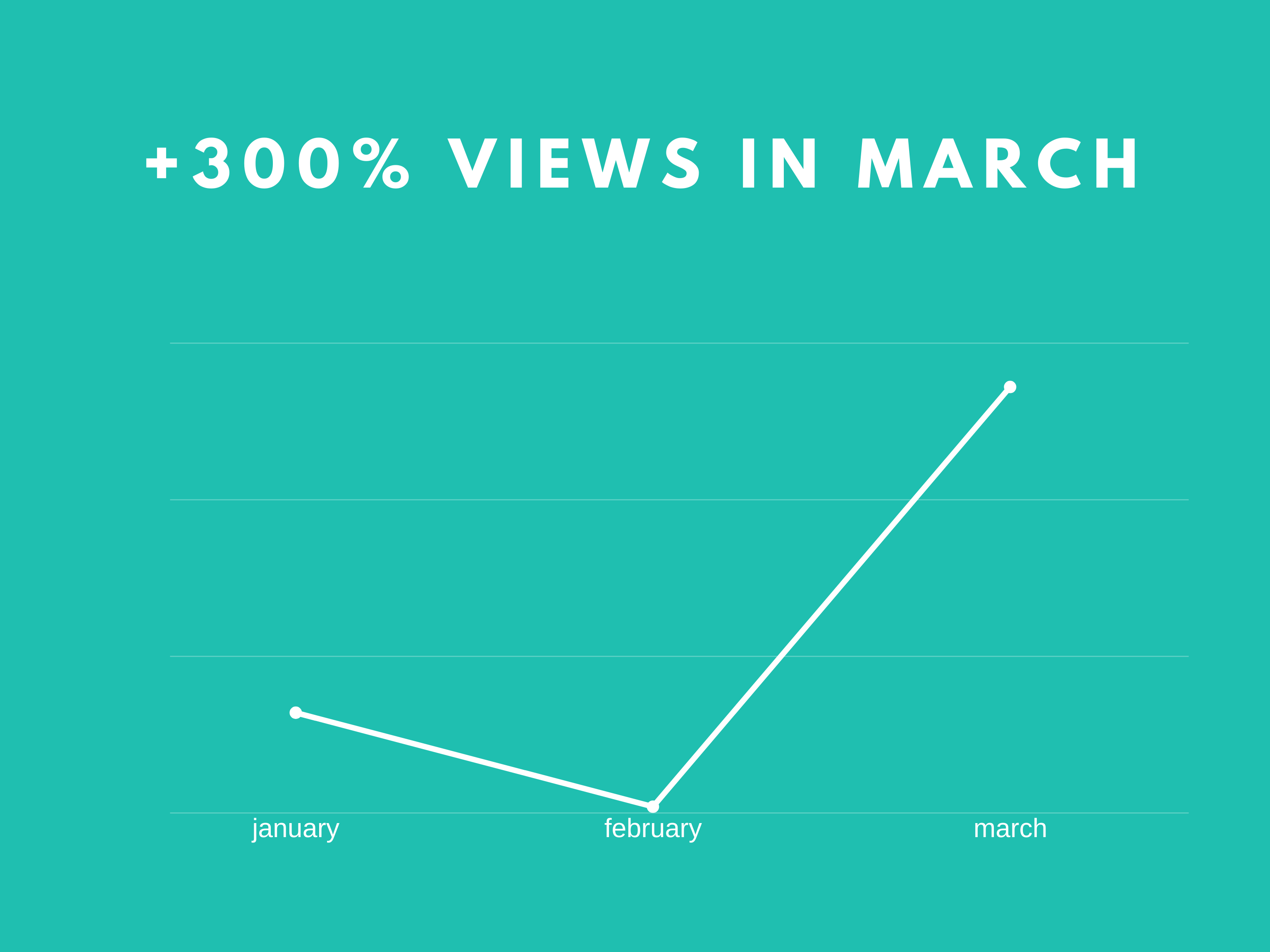 +300% VIEWS IN MARCH

january february march