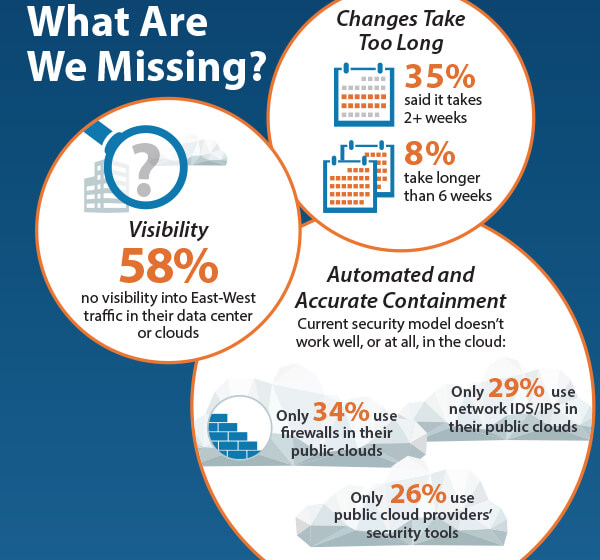 What Are We Missing?

Changes Take Too Long

35% said it takes 2+ weeks

8% take longer than 6 weeks

Visibility

58%

no visibility into East-West traffic in their data center or clouds

Automated and Accurate Containment

Current security model doesn't work well, or at all, in the cloud:

Only 34% use firewalls in their public clouds

Only 29% use network IDS/IPS in their public clouds

Only 26% use public cloud providers' security tools