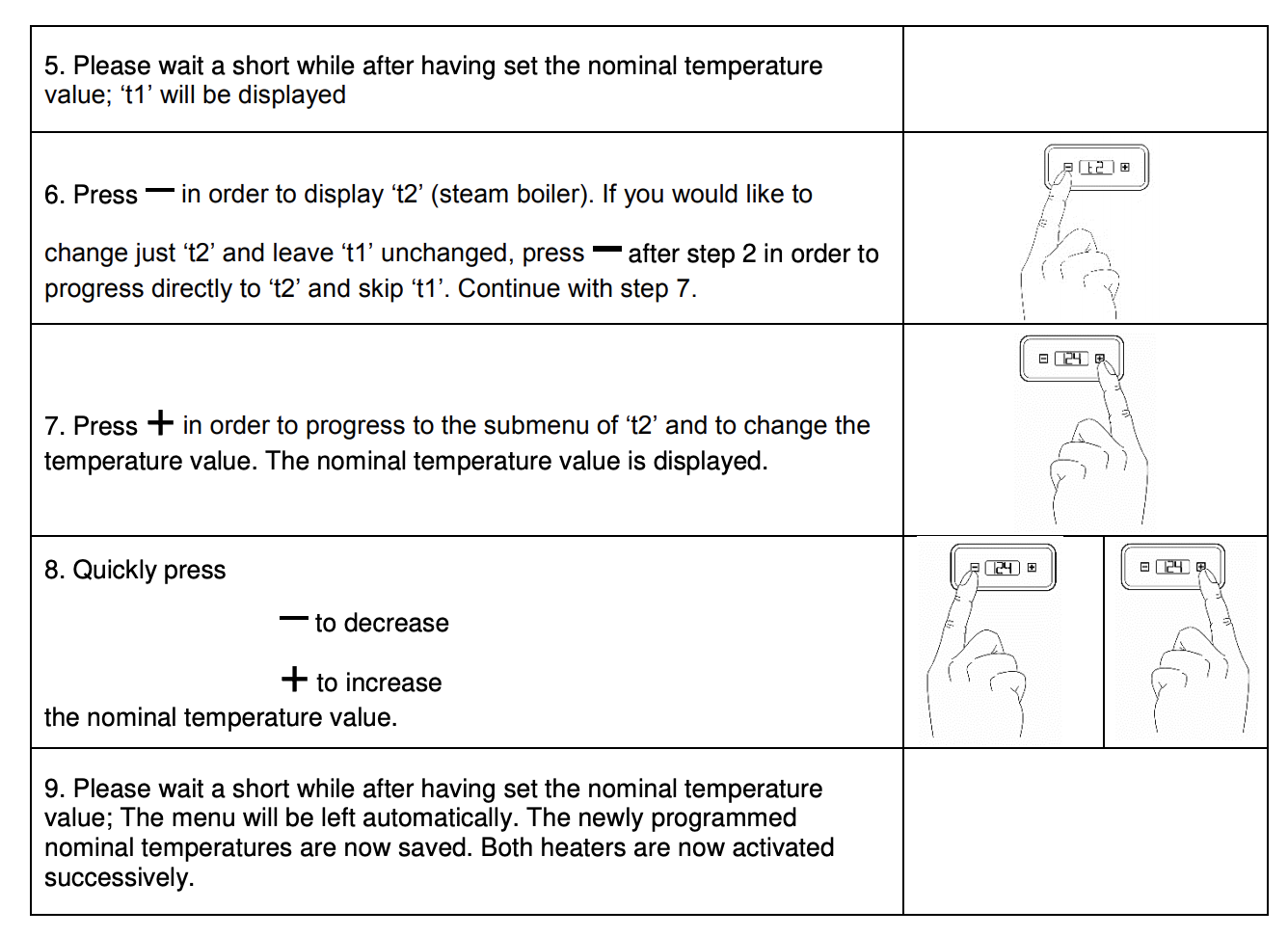 | | |
|---|---|
| 5. Please wait a short while after having set the nominal temperature value; ‘t1’ will be displayed | |
| 6. Press — in order to display ‘t2’ (steam boiler). If you would like to change just ‘t2’ and leave ‘t1’ unchanged, press — after step 2 in order to progress directly to ‘t2’ and skip ‘t1’. Continue with step 7. | t2 |
| 7. Press + in order to progress to the submenu of ‘t2’ and to change the temperature value. The nominal temperature value is displayed. | 124 |
| 8. Quickly press — to decrease + to increase the nominal temperature value. | 124 124 |
| 9. Please wait a short while after having set the nominal temperature value; The menu will be left automatically. The newly programmed nominal temperatures are now saved. Both heaters are now activated successively. | |