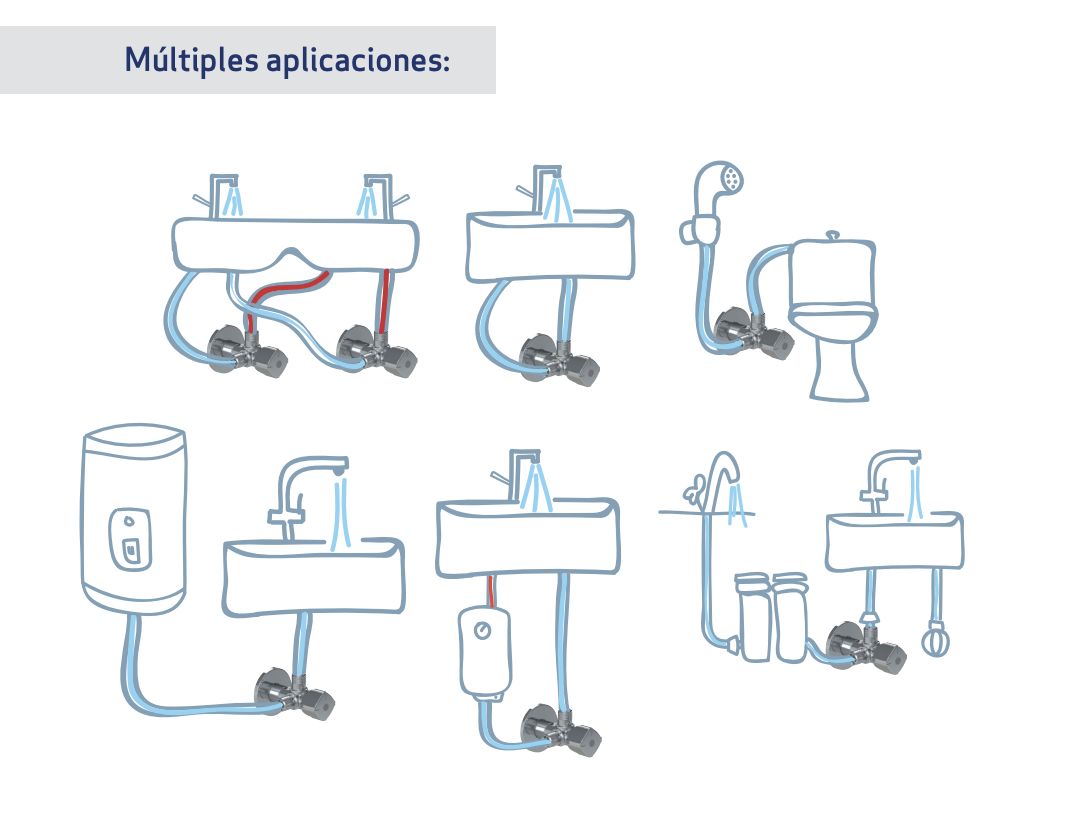 Múltiples aplicaciones: