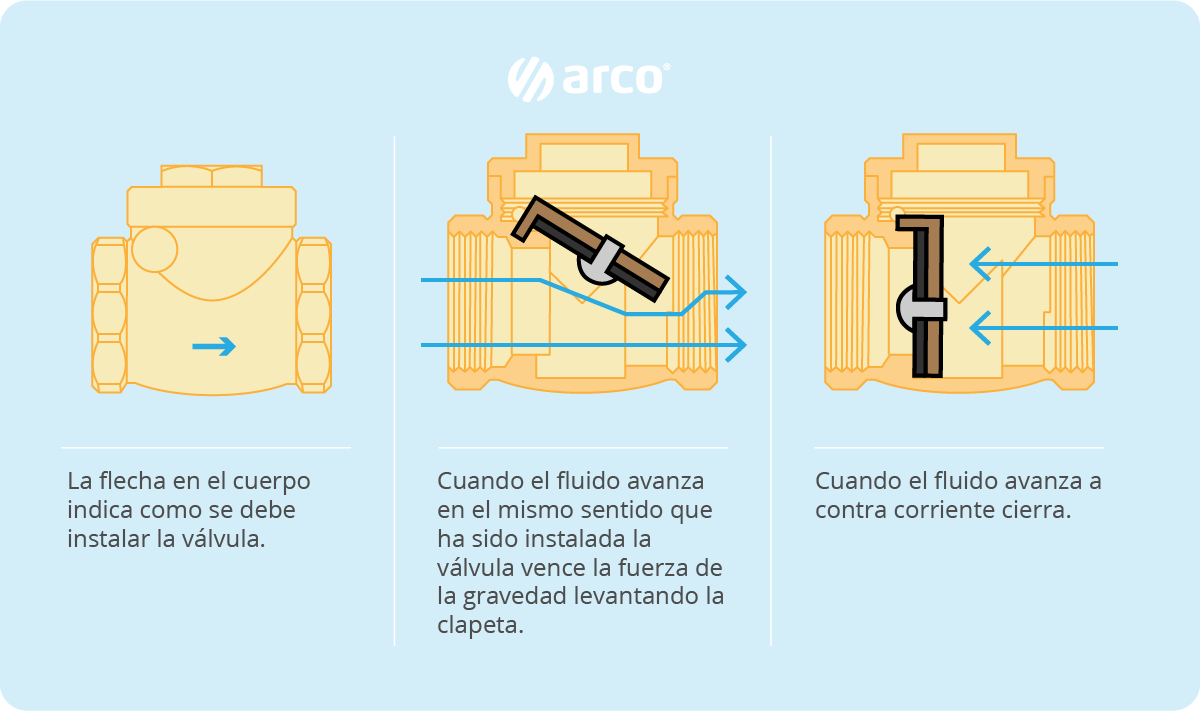 arco®

La flecha en el cuerpo indica como se debe instalar la válvula.

Cuando el fluido avanza en el mismo sentido que ha sido instalada la válvula vence la fuerza de la gravedad levantando la clapeta.

Cuando el fluido avanza a contra corriente cierra.