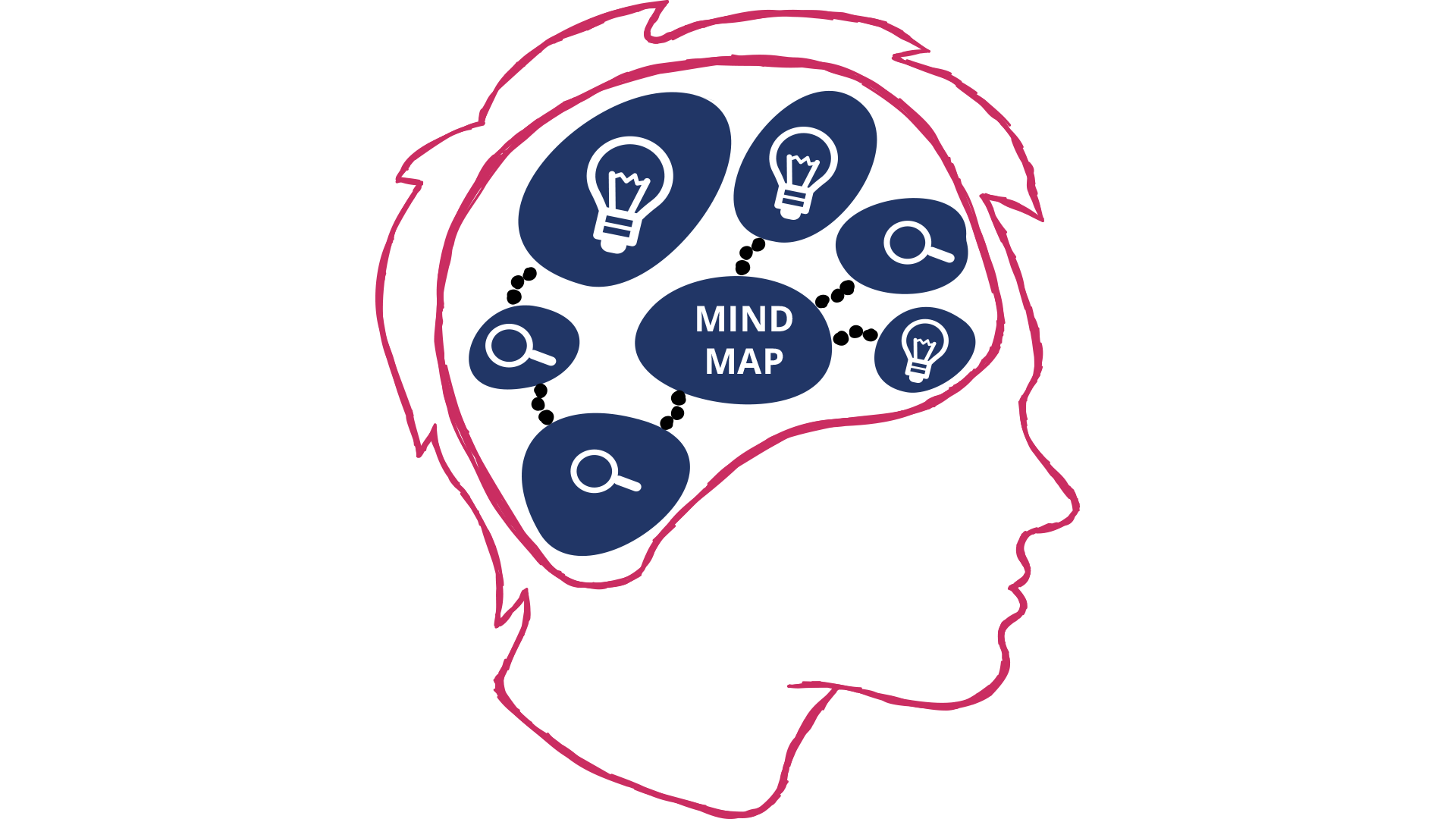 MIND MAP