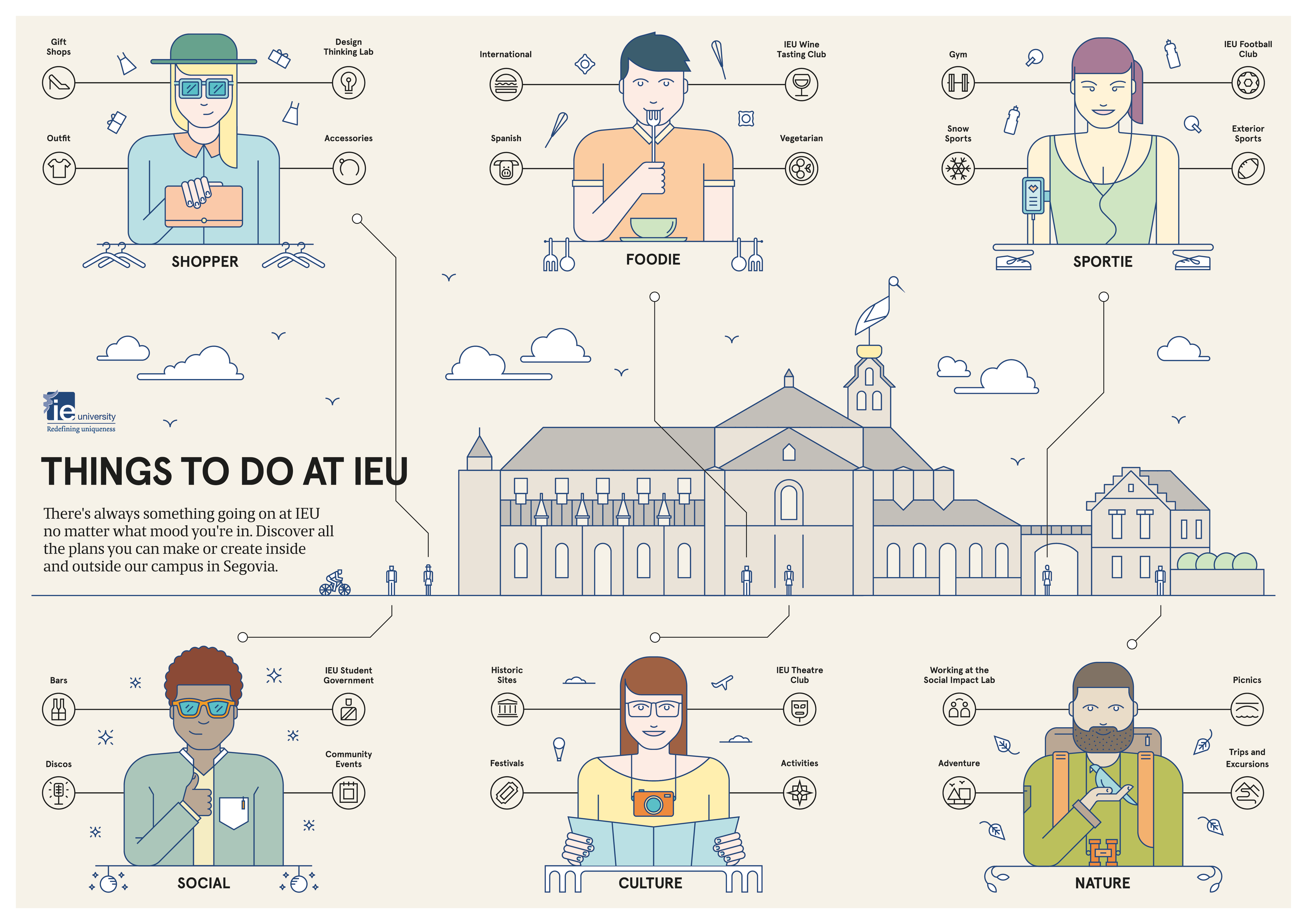 Gift Shops

Design Thinking Lab

Outfit

Accessories

SHOPPER

International

IEU Wine Tasting Club

Spanish

Vegetarian

FOODIE

Gym

IEU Football Club

Snow Sports

Exterior Sports

SPORTIE

ie university
Redefining uniqueness

THINGS TO DO AT IEU

There's always something going on at IEU no matter what mood you're in. Discover all the plans you can make or create inside and outside our campus in Segovia.

Bars

IEU Student Government

Discos

Community Events

SOCIAL

Historic Sites

IEU Theatre Club

Festivals

Activities

CULTURE

Working at the Social Impact Lab

Picnics

Adventure

Trips and Excursions

NATURE